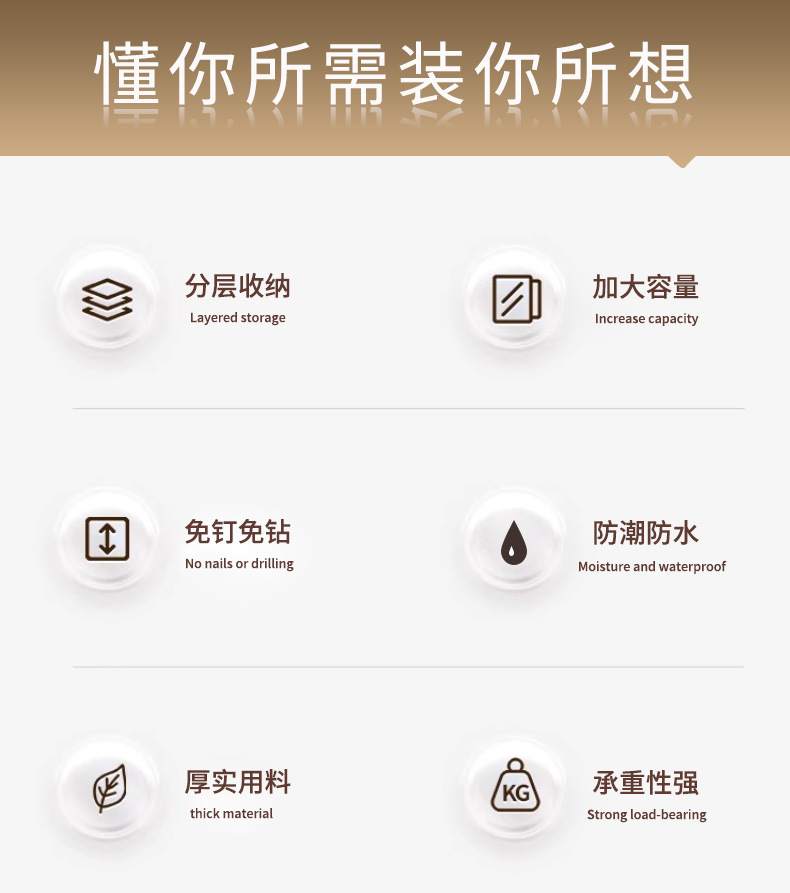 懂你所需装你所想

分层收纳
Layered storage

加大容量
Increase capacity

免钉免钻
No nails or drilling

防潮防水
Moisture and waterproof

厚实用料
thick material

KG

承重性强
Strong load-bearing