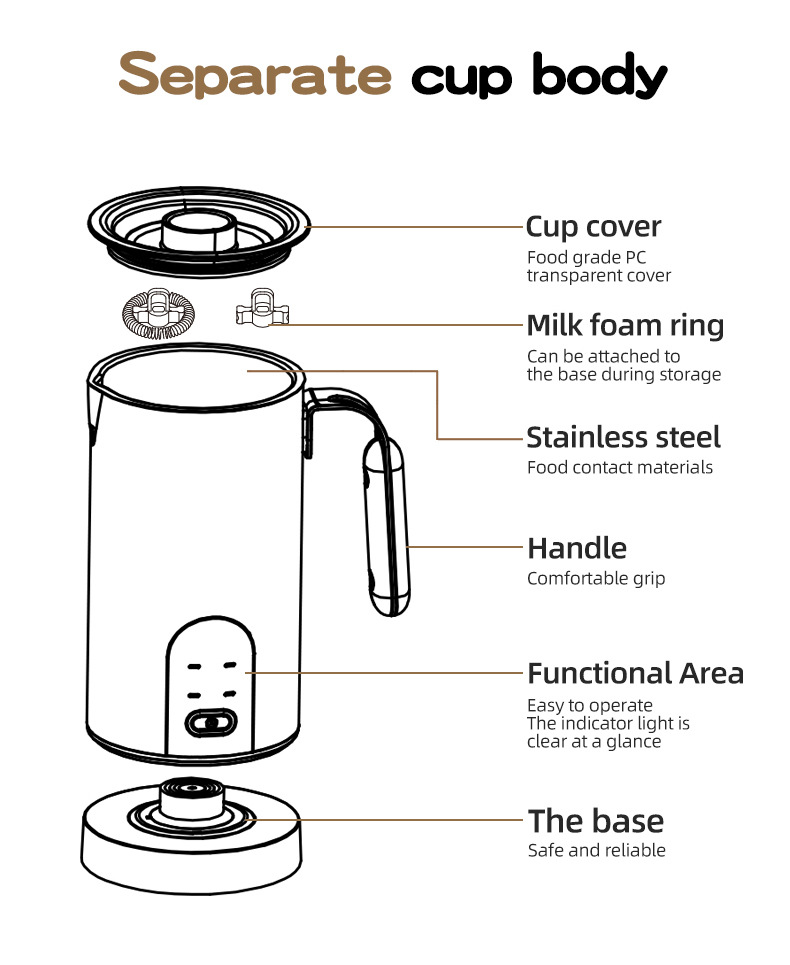 Separate cup body

Cup cover
Food grade PC transparent cover

Milk foam ring
Can be attached to the base during storage

Stainless steel
Food contact materials

Handle
Comfortable grip

Functional Area
Easy to operate
The indicator light is clear at a glance

The base
Safe and reliable