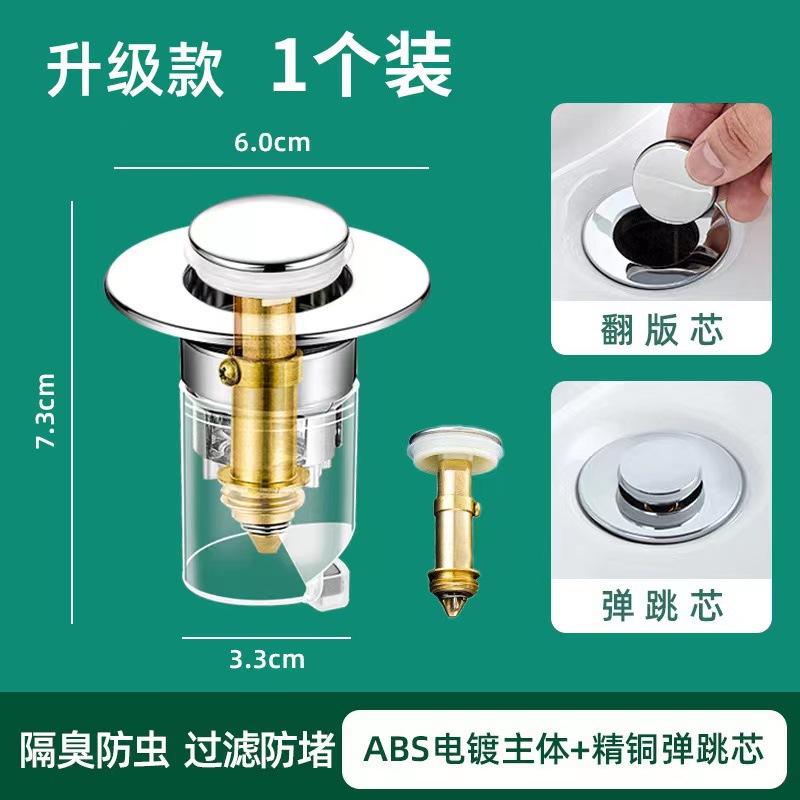 升级款 1个装

6.0cm

7.3cm

3.3cm

翻版芯

弹跳芯

隔臭防虫 过滤防堵

ABS电镀主体+精铜弹跳芯