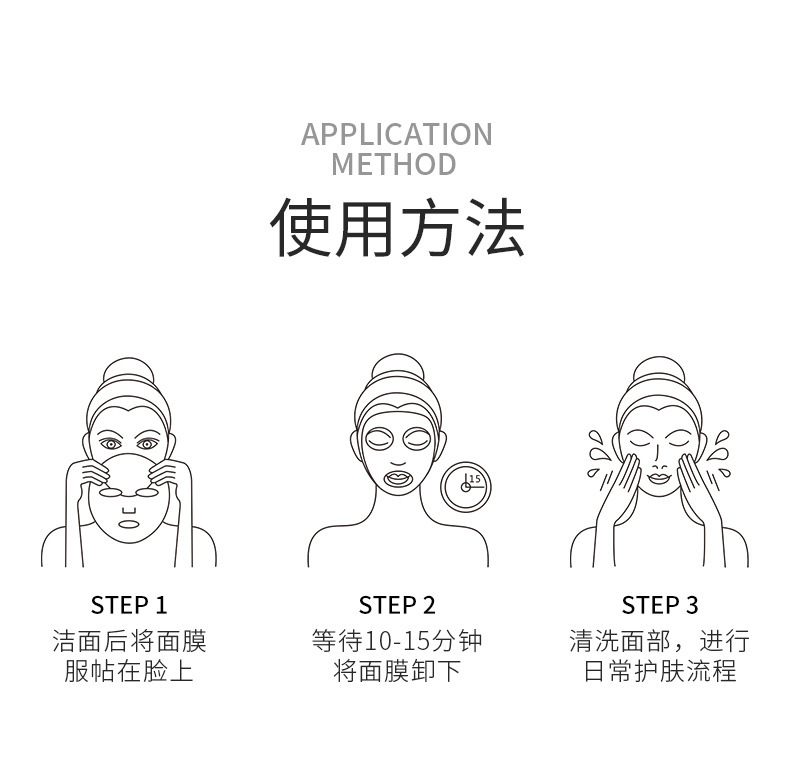 APPLICATION METHOD
使用方法

15

STEP 1
洁面后将面膜服帖在脸上

STEP 2
等待10-15分钟将面膜卸下

STEP 3
清洗面部，进行日常护肤流程