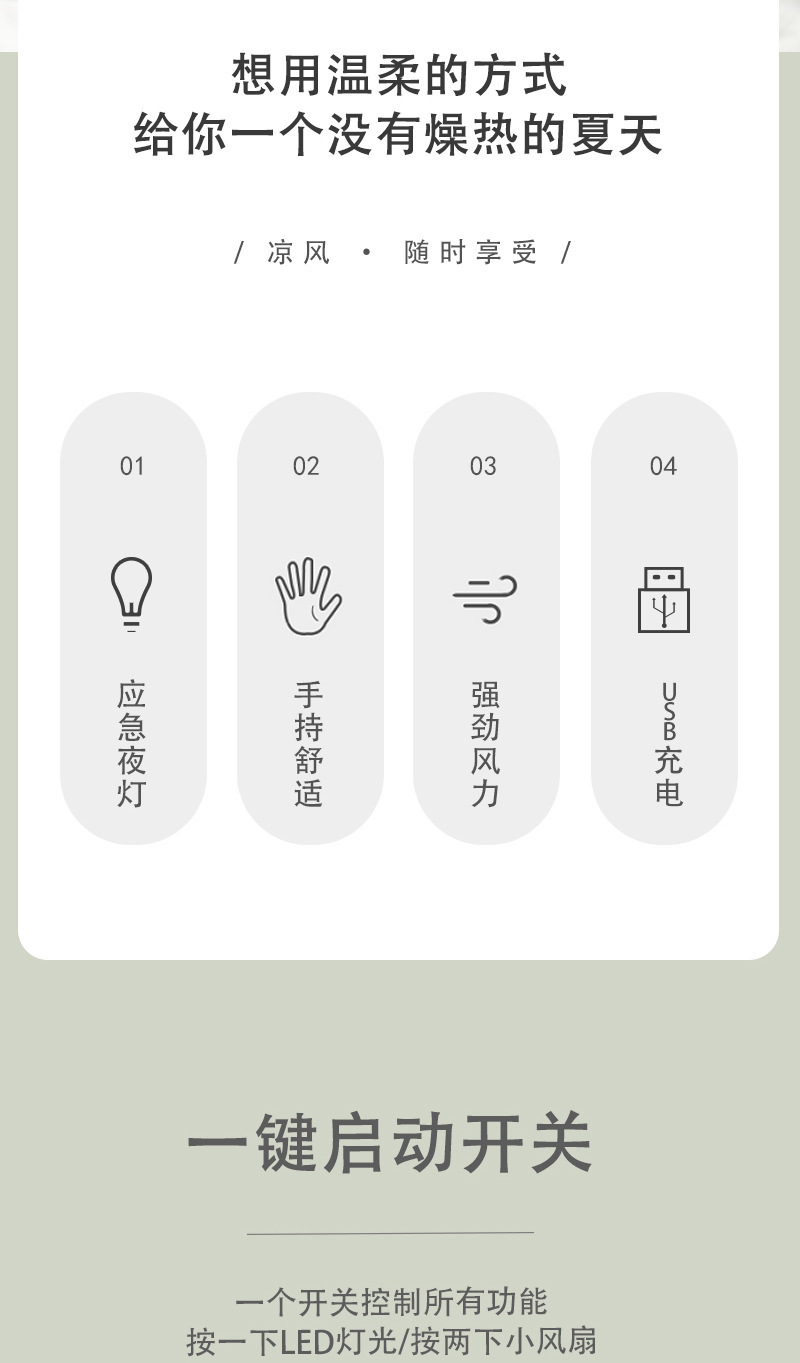 想用温柔的方式
给你一个没有燥热的夏天

/ 凉风 • 随时享受 /

01
应急夜灯

02
手持舒适

03
强劲风力

04
USB充电

一键启动开关

一个开关控制所有功能
按一下LED灯光/按两下小风扇