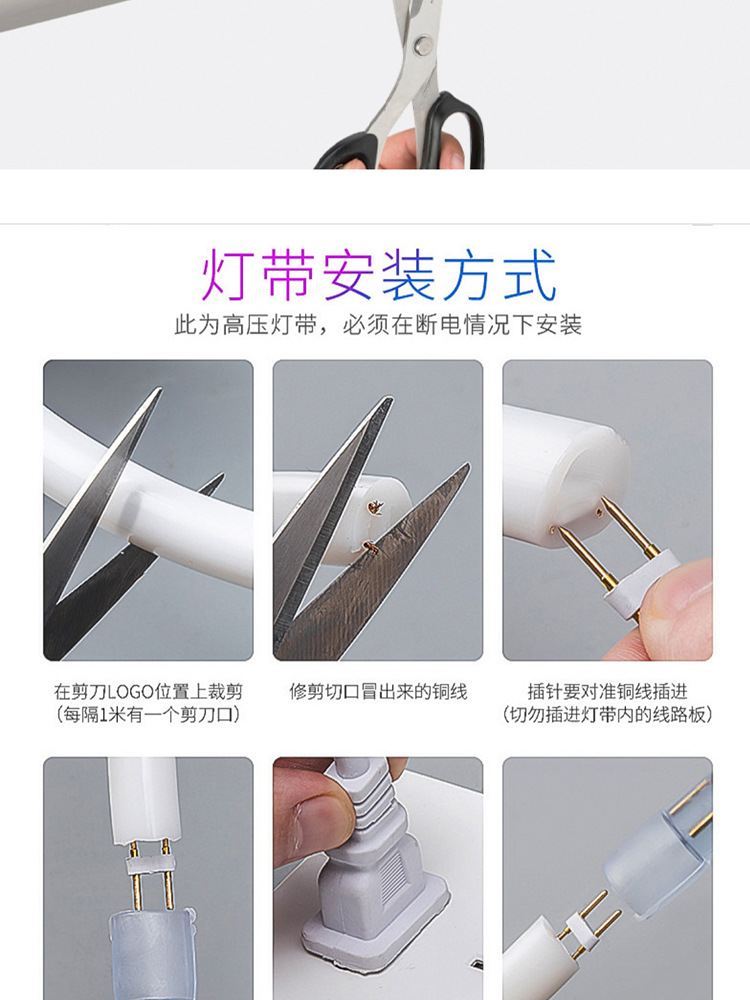 灯带安装方式

此为高压灯带，必须在断电情况下安装

在剪刀LOGO位置上裁剪
（每隔1米有一个剪刀口）

修剪切口冒出来的铜线

插针要对准铜线插进
（切勿插进灯带内的线路板）