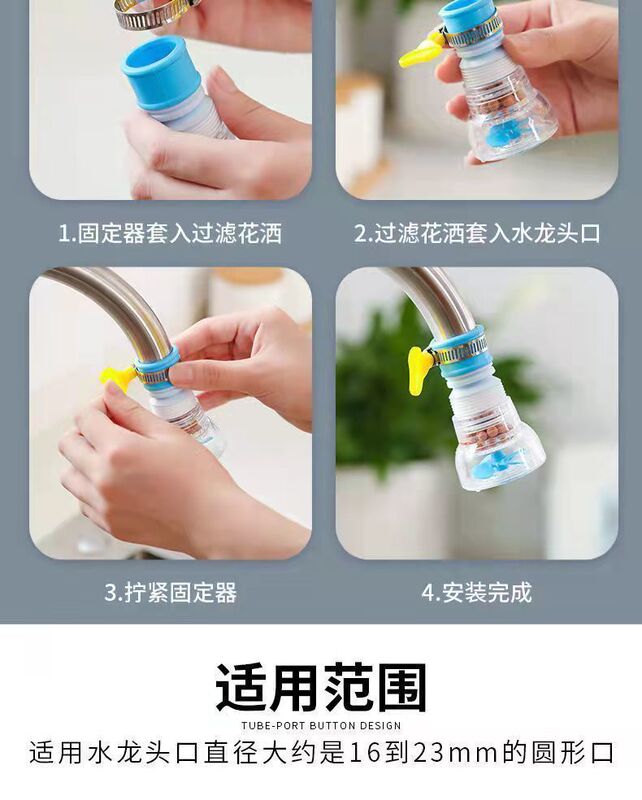 1.固定器套入过滤花洒

2.过滤花洒套入水龙头口

3.拧紧固定器

4.安装完成

适用范围

TUBE-PORT BUTTON DESIGN

适用水龙头口直径大约是16到23mm的圆形口