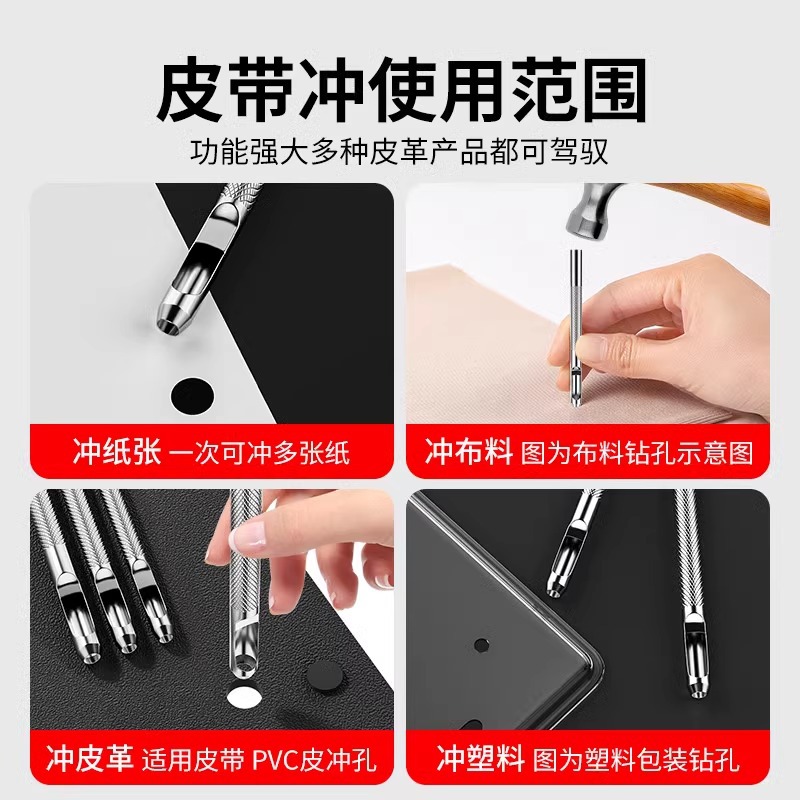 皮带冲使用范围

功能强大多种皮革产品都可驾驭

冲纸张 一次可冲多张纸

冲布料 图为布料钻孔示意图

冲皮革 适用皮带 PVC皮冲孔

冲塑料 图为塑料包装钻孔