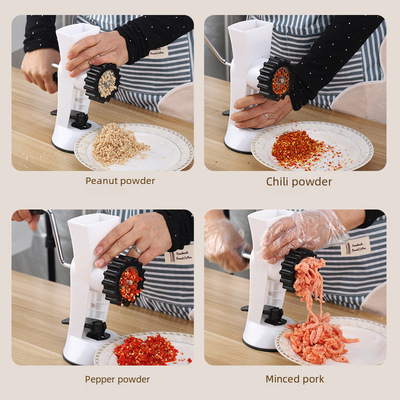 Peanut powder

Chili powder

Pepper powder

Minced pork