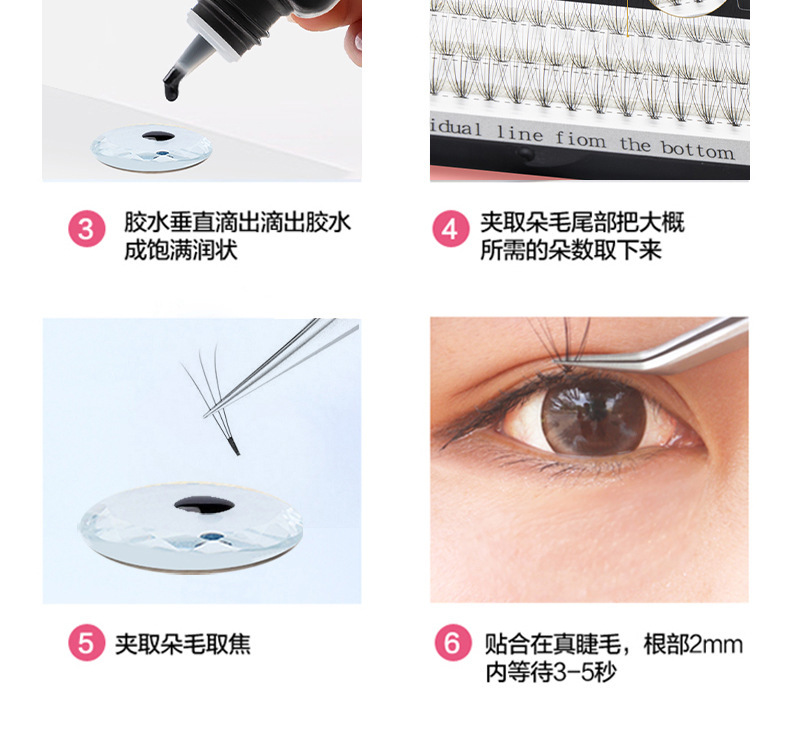 idual line fiom the bottom

3 胶水垂直滴出滴出胶水成饱满润状

4 夹取朵毛尾部把大概所需的朵数取下来

5 夹取朵毛取焦

6 贴合在真睫毛，根部2mm内等待3-5秒