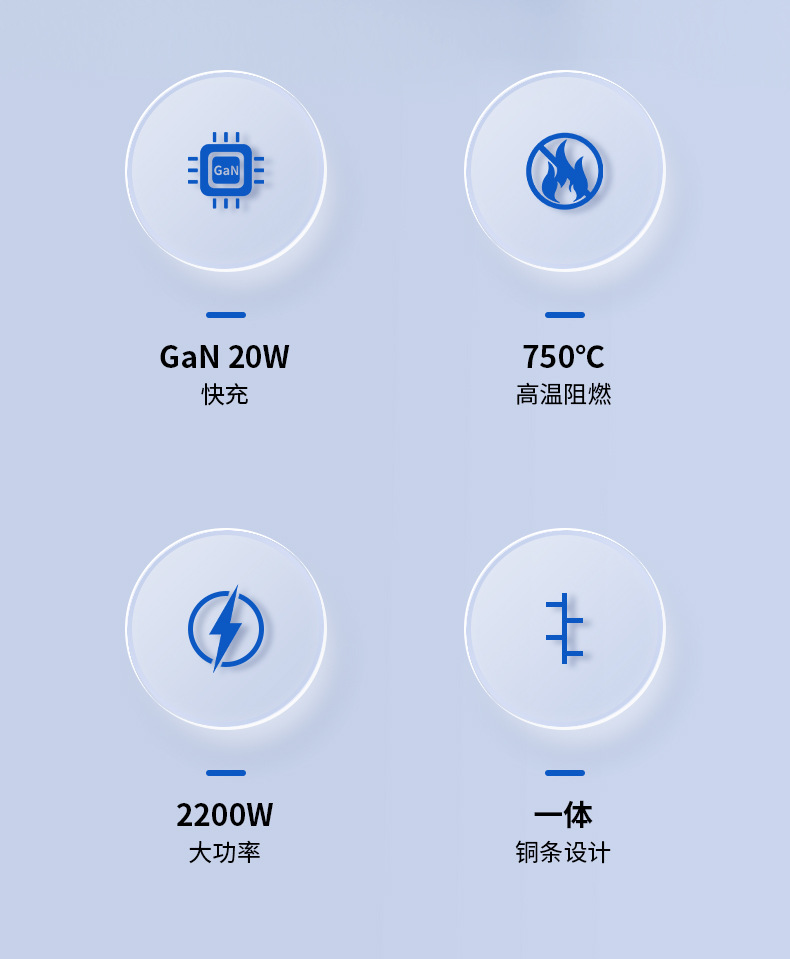 GaN

GaN 20W
快充

750°C
高温阻燃

2200W
大功率

一体
铜条设计