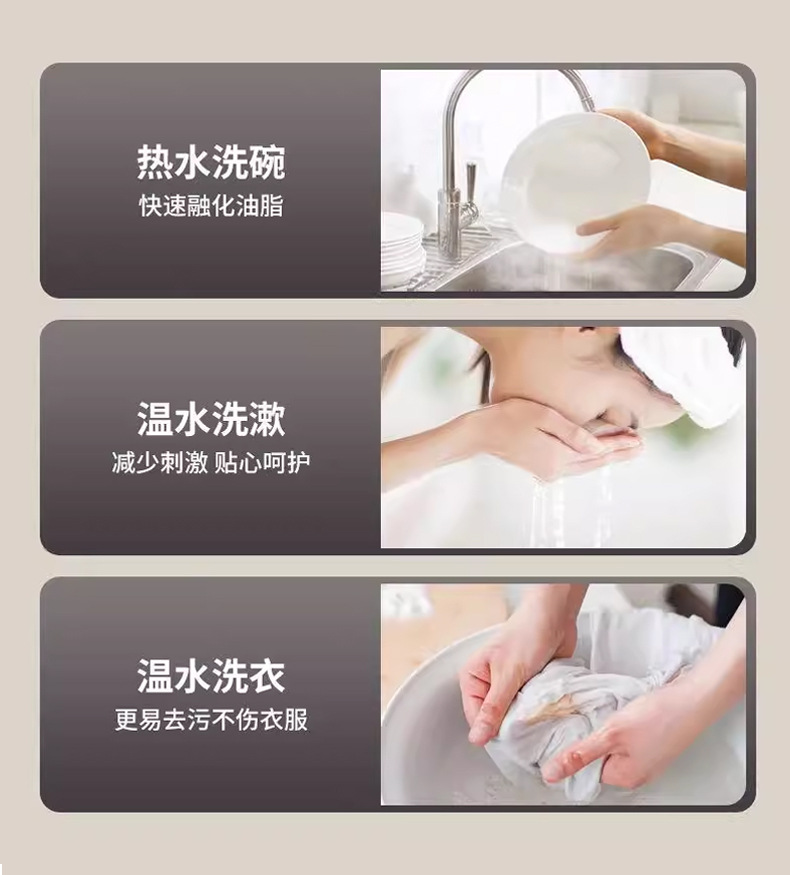 热水洗碗
快速融化油脂

温水洗漱
减少刺激 贴心呵护

温水洗衣
更易去污不伤衣服