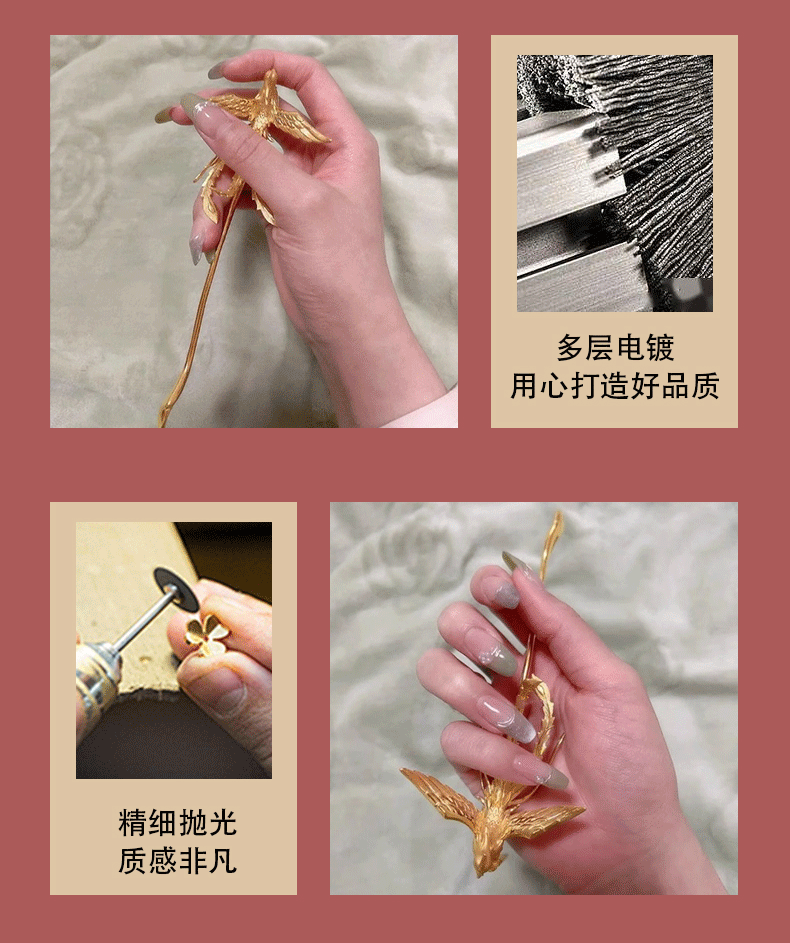 多层电镀
用心打造好品质

精细抛光
质感非凡