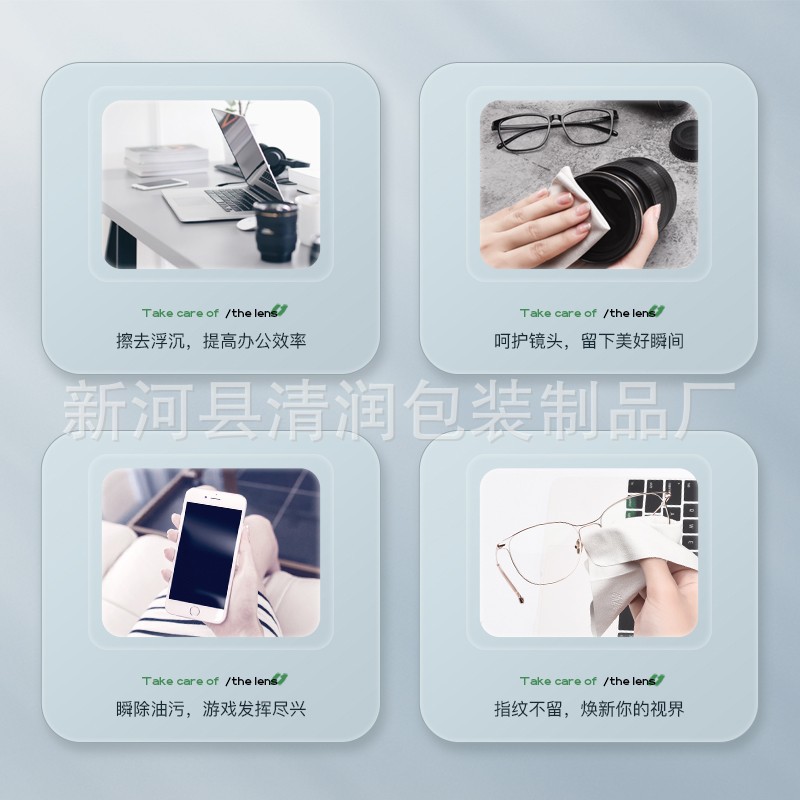 Take care of /the lens
擦去浮沉，提高办公效率

Take care of /the lens
呵护镜头，留下美好瞬间

新河县清润包装制品厂

Take care of /the lens
瞬除油污，游戏发挥尽兴

Take care of /the lens
指纹不留，焕新你的视界