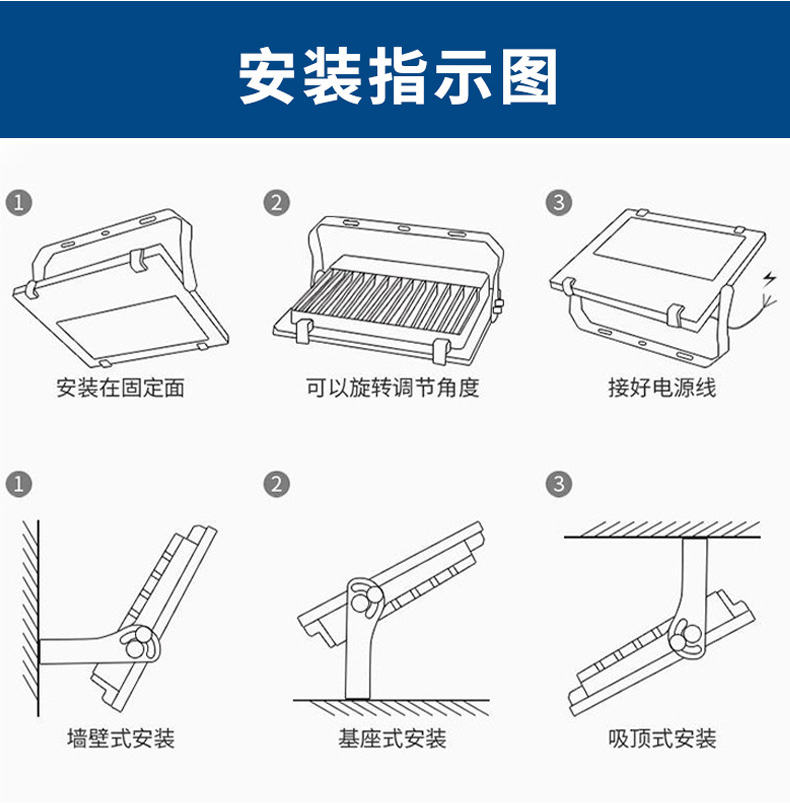 安装指示图

1
安装在固定面

2
可以旋转调节角度

3
接好电源线

1
墙壁式安装

2
基座式安装

3
吸顶式安装