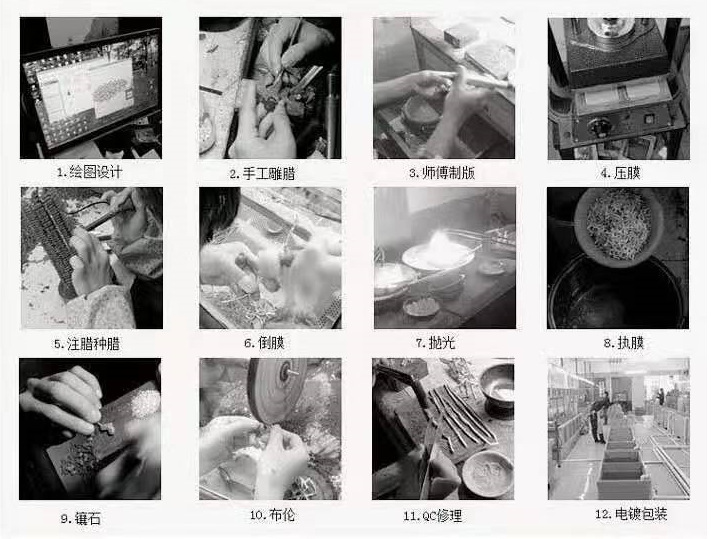 1.绘图设计

2.手工雕腊

3.师傅制版

4.压膜

5.注腊种腊

6.倒膜

7.抛光

8.执膜

9.镶石

10.布伦

11.QC修理

12.电镀包装