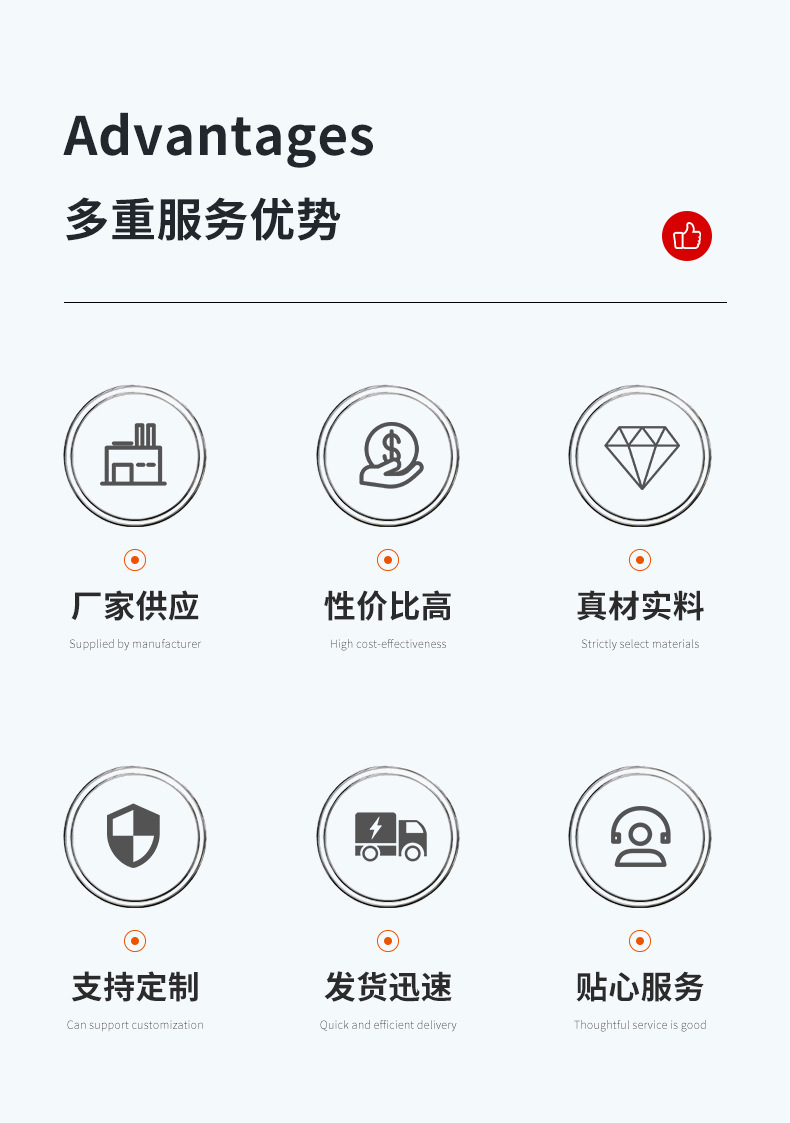 Advantages

多重服务优势

厂家供应

Supplied by manufacturer

性价比高

High cost-effectiveness

真材实料

Strictly select materials

支持定制

Can support customization

发货迅速

Quick and efficient delivery

贴心服务

Thoughtful service is good