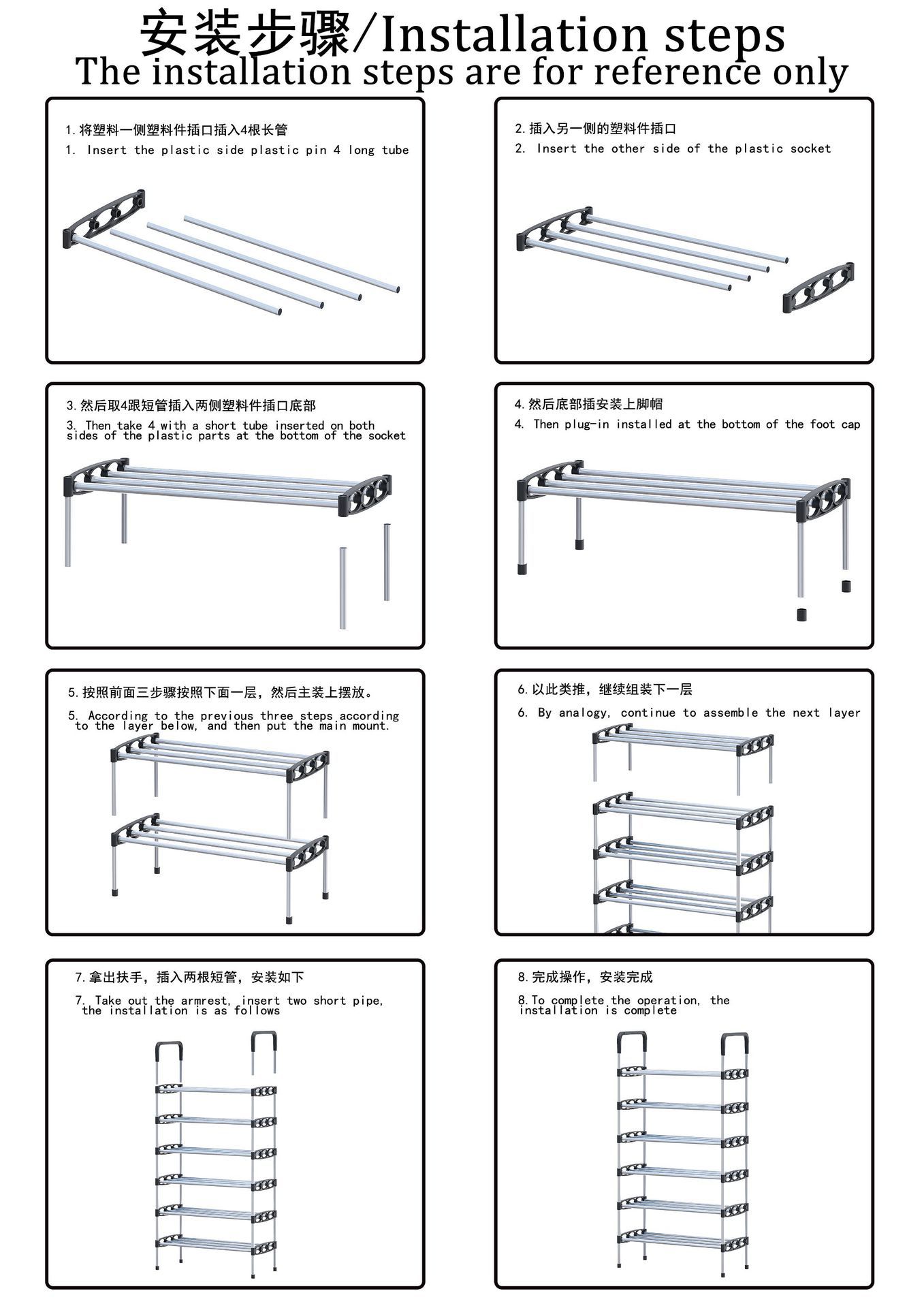 安装步骤/Installation steps
The installation steps are for reference only

1.将塑料一侧塑料件插口插入4根长管
1. Insert the plastic side plastic pin 4 long tube

2.插入另一侧的塑料件插口
2. Insert the other side of the plastic socket

3.然后取4跟短管插入两侧塑料件插口底部
3. Then take 4 with a short tube inserted on both sides of the plastic parts at the bottom of the socket

4.然后底部插安装上脚帽
4. Then plug-in installed at the bottom of the foot cap

5.按照前面三步骤按照下面一层，然后主装上摆放。
5. According to the previous three steps according to the layer below, and then put the main mount.

6.以此类推，继续组装下一层
6. By analogy, continue to assemble the next layer

7.拿出扶手，插入两根短管，安装如下
7. Take out the armrest, insert two short pipe, the installation is as follows

8.完成操作，安装完成
8.To complete the operation, the installation is complete