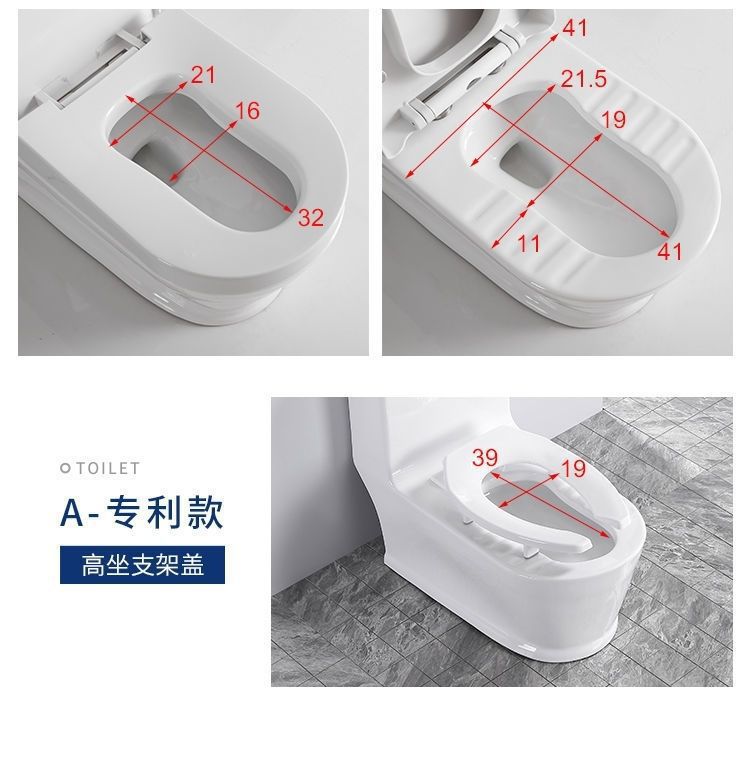 21
16
32

41
21.5
19
11
41

TOILET
A-专利款
高坐支架盖

39
19