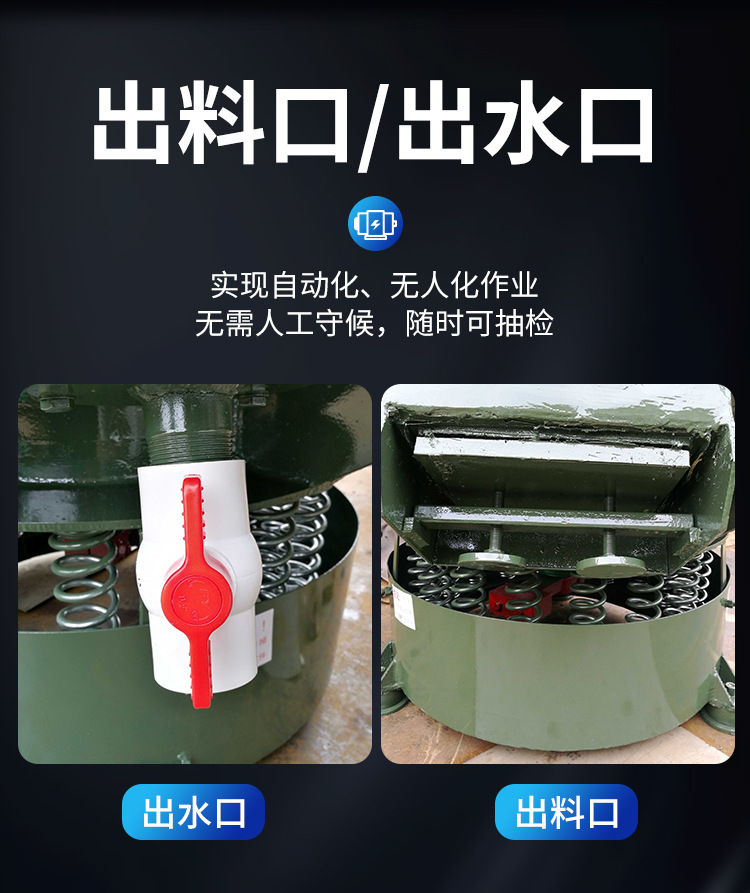 出料口/出水口

实现自动化、无人化作业
无需人工守候，随时可抽检

出水口

出料口