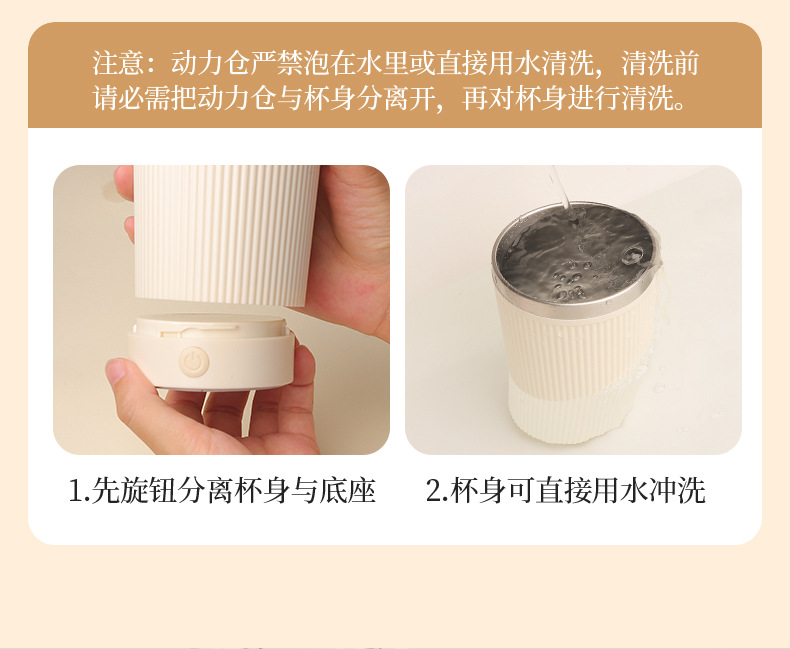 注意：动力仓严禁泡在水里或直接用水清洗，清洗前请必需把动力仓与杯身分离开，再对杯身进行清洗。

1.先旋钮分离杯身与底座

2.杯身可直接用水冲洗