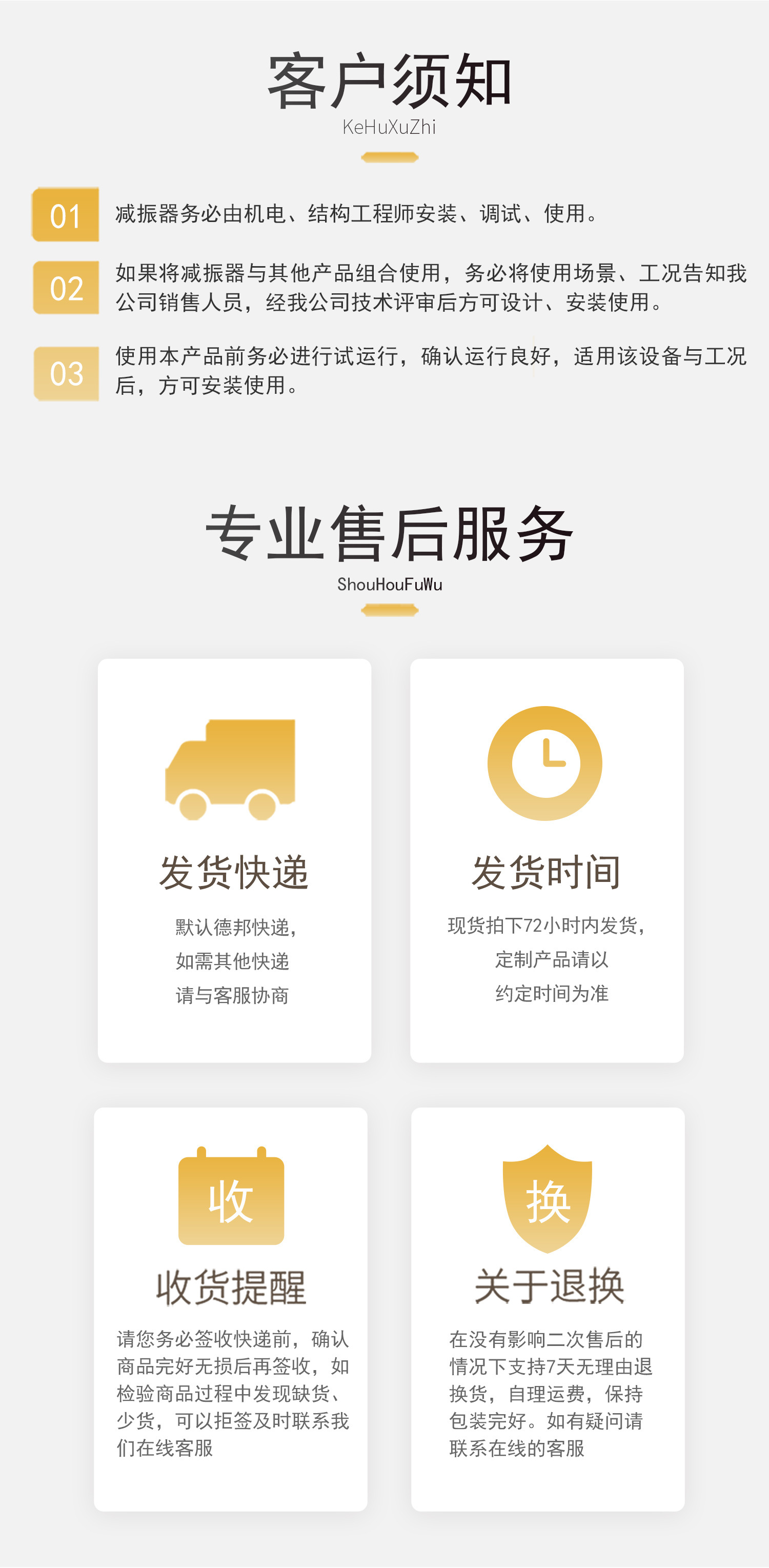 客户须知
KeHuXuZhi

01
减振器务必由机电、结构工程师安装、调试、使用。

02
如果将减振器与其他产品组合使用，务必将使用场景、工况告知我公司销售人员，经我公司技术评审后方可设计、安装使用。

03
使用本产品前务必进行试运行，确认运行良好，适用该设备与工况后，方可安装使用。

专业售后服务
ShouHouFuWu

发货快递
默认德邦快递，
如需其他快递
请与客服协商

发货时间
现货拍下72小时内发货，
定制产品请以
约定时间为准

收
收货提醒
请您务必签收快递前，确认商品完好无损后再签收，如检验商品过程中发现缺货、少货，可以拒签及时联系我们在线客服

换
关于退换
在没有影响二次售后的情况下支持7天无理由退换货，自理运费，保持包装完好。如有疑问请联系在线的客服