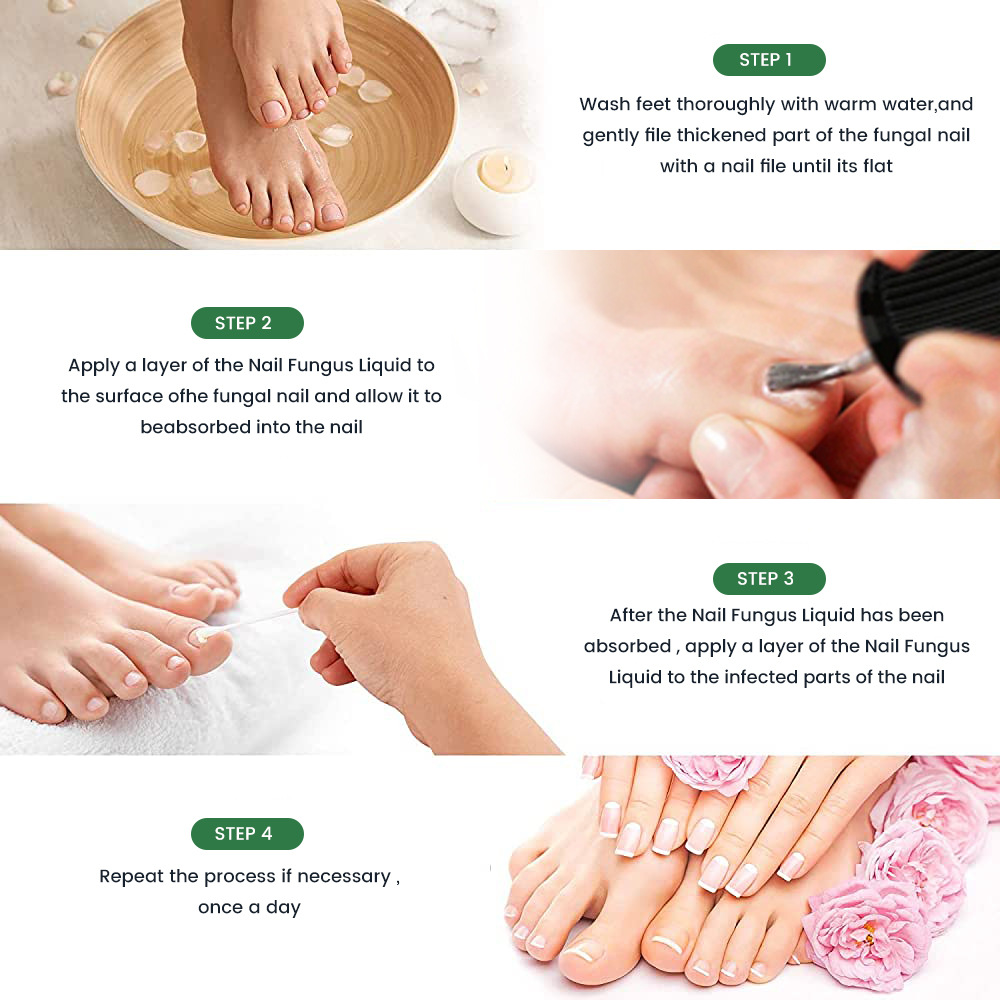 STEP 1

Wash feet thoroughly with warm water,and gently file thickened part of the fungal nail with a nail file until its flat

STEP 2

Apply a layer of the Nail Fungus Liquid to the surface ofhe fungal nail and allow it to beabsorbed into the nail

STEP 3

After the Nail Fungus Liquid has been absorbed , apply a layer of the Nail Fungus Liquid to the infected parts of the nail

STEP 4

Repeat the process if necessary , once a day