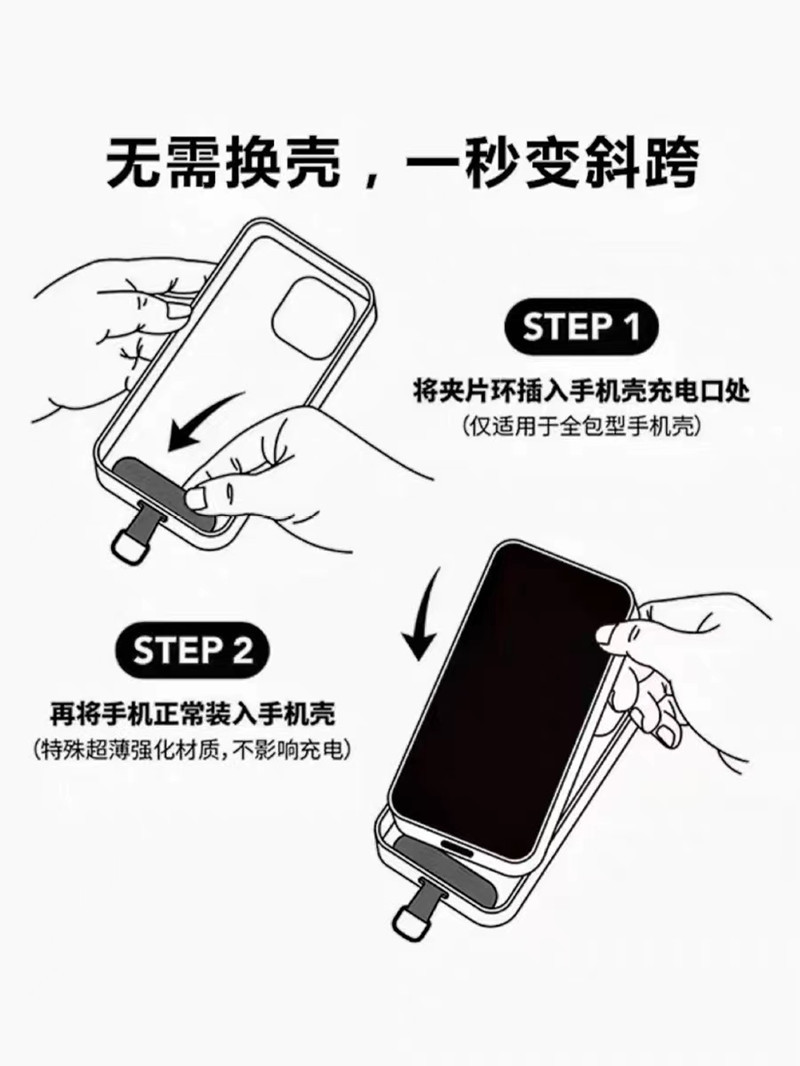 无需换壳，一秒变斜跨

STEP 1

将夹片环插入手机壳充电口处
(仅适用于全包型手机壳)

STEP 2

再将手机正常装入手机壳
(特殊超薄强化材质，不影响充电)