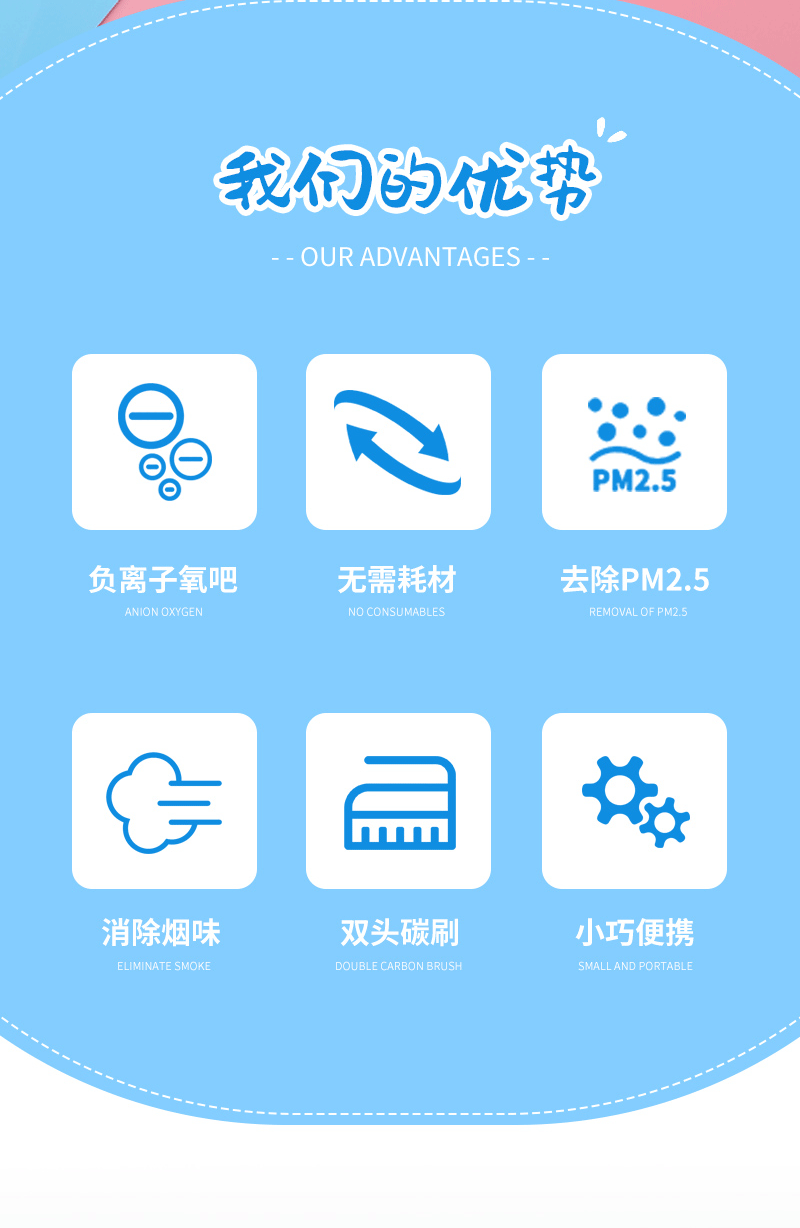 我们的优势

- - OUR ADVANTAGES - -

PM2.5

负离子氧吧
ANION OXYGEN

无需耗材
NO CONSUMABLES

去除PM2.5
REMOVAL OF PM2.5

消除烟味
ELIMINATE SMOKE

双头碳刷
DOUBLE CARBON BRUSH

小巧便携
SMALL AND PORTABLE