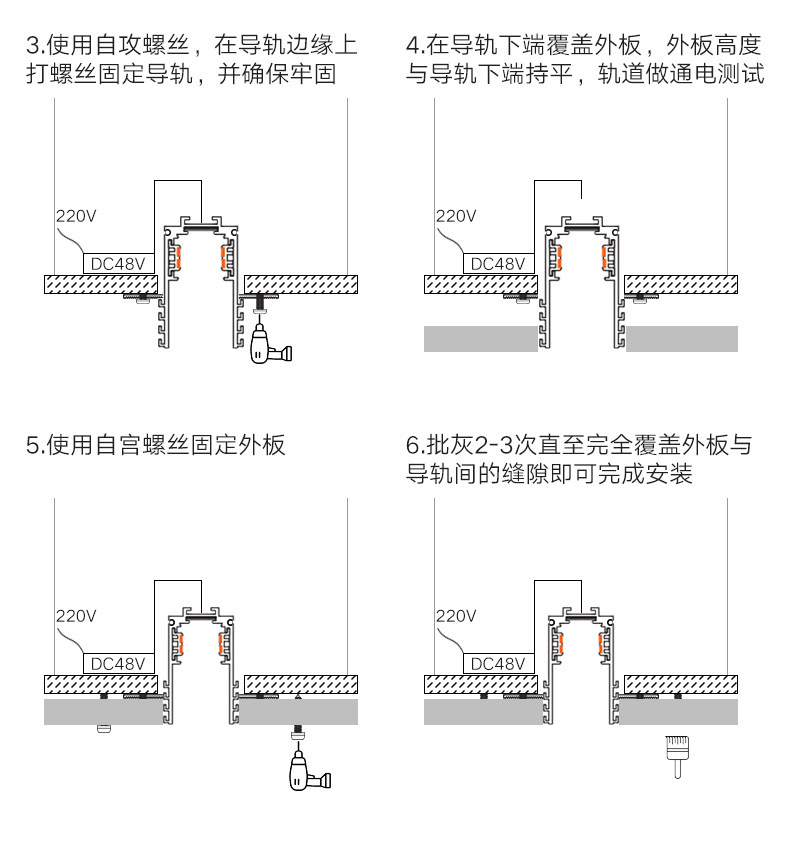 3.使用自攻螺丝，在导轨边缘上打螺丝固定导轨，并确保牢固

220V

DC48V

4.在导轨下端覆盖外板，外板高度与导轨下端持平，轨道做通电测试

220V

DC48V

5.使用自宫螺丝固定外板

220V

DC48V

6.批灰2-3次直至完全覆盖外板与导轨间的缝隙即可完成安装

220V

DC48V