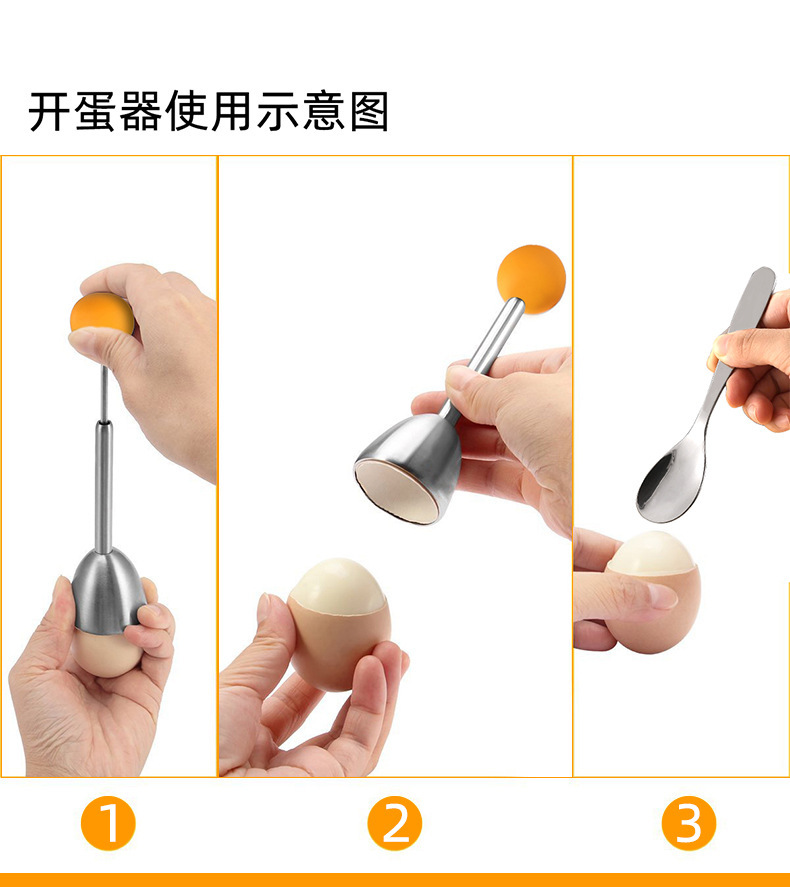 开蛋器使用示意图

1

2

3