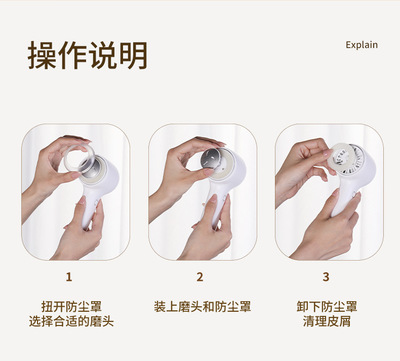 操作说明

Explain

1

扭开防尘罩
选择合适的磨头

2

装上磨头和防尘罩

3

卸下防尘罩
清理皮屑