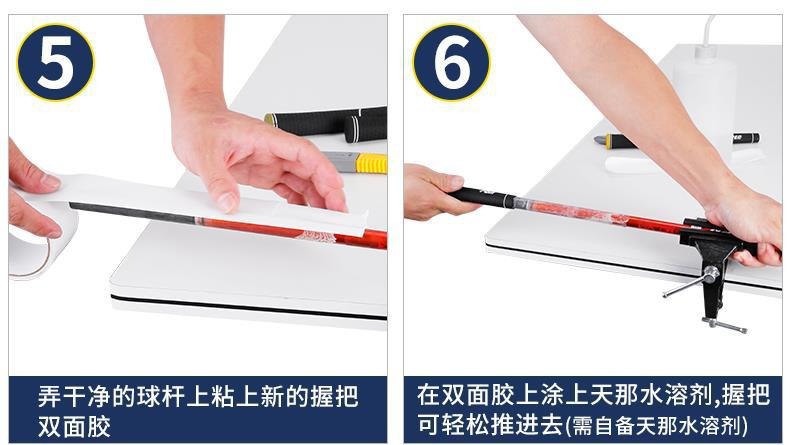 5

弄干净的球杆上粘上新的握把双面胶

6

在双面胶上涂上天那水溶剂,握把可轻松推进去(需自备天那水溶剂)