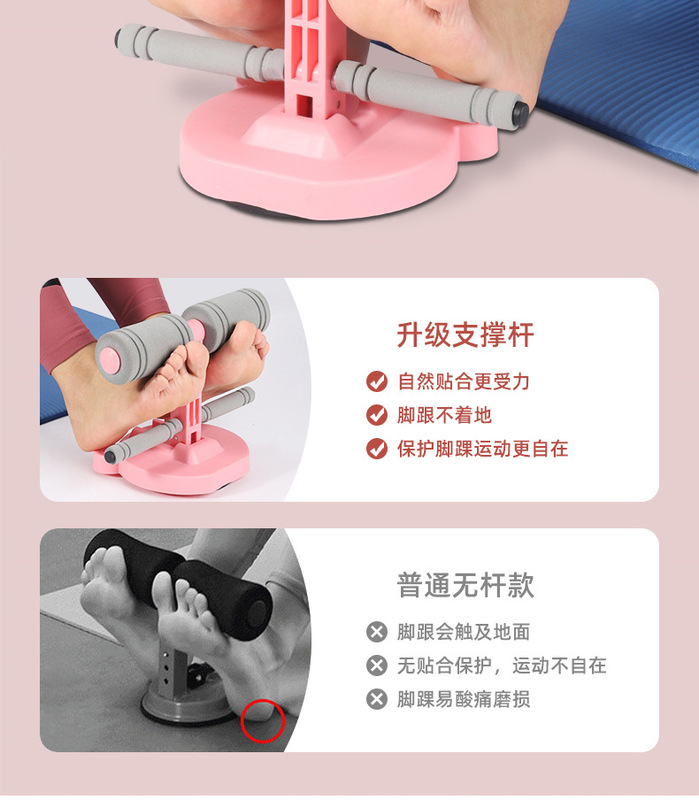 升级支撑杆

自然贴合更受力

脚跟不着地

保护脚踝运动更自在

普通无杆款

脚跟会触及地面

无贴合保护，运动不自在

脚踝易酸痛磨损