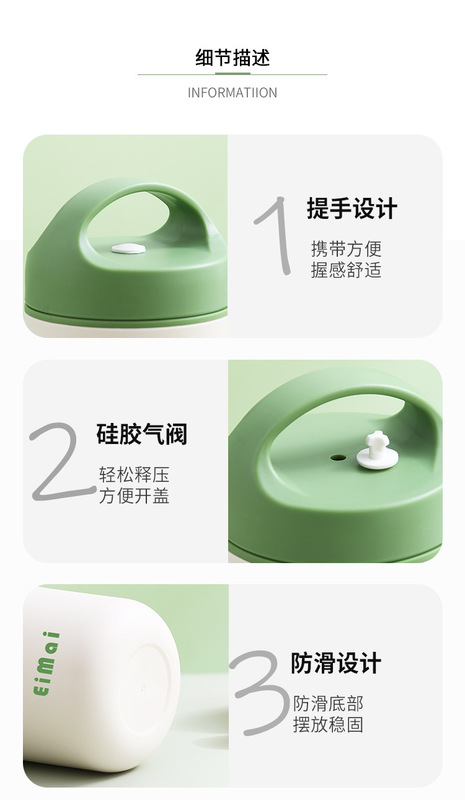 细节描述

INFORMATIION

1 提手设计

携带方便
握感舒适

2 硅胶气阀

轻松释压
方便开盖

EiMai

3 防滑设计

防滑底部
摆放稳固