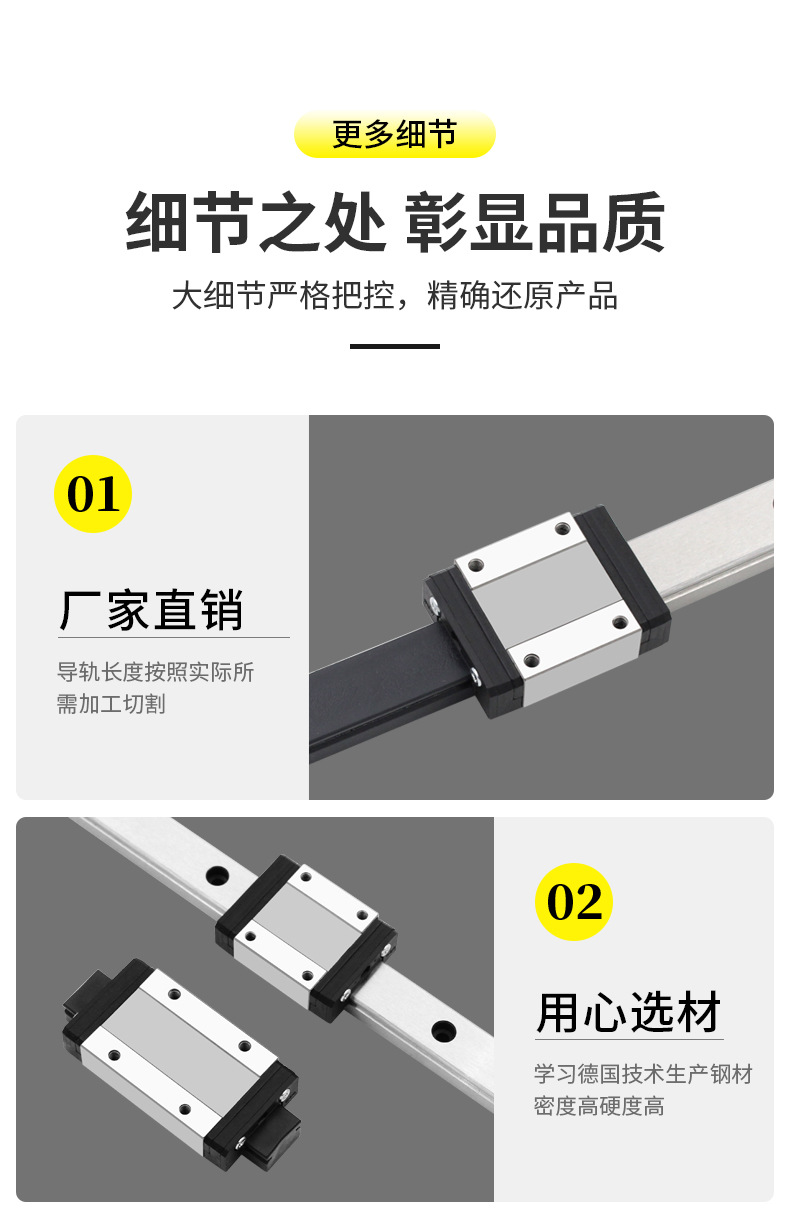 更多细节

细节之处 彰显品质

大细节严格把控，精确还原产品

01

厂家直销

导轨长度按照实际所需加工切割

02

用心选材

学习德国技术生产钢材密度高硬度高