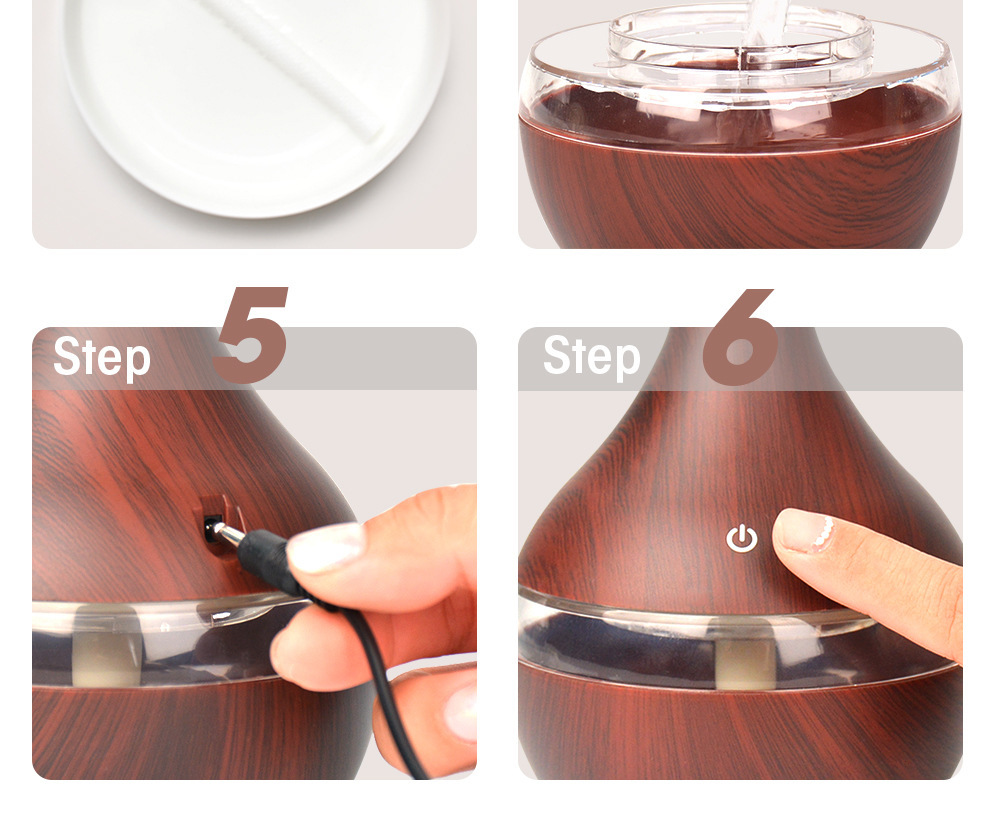 Step 5

Step 6