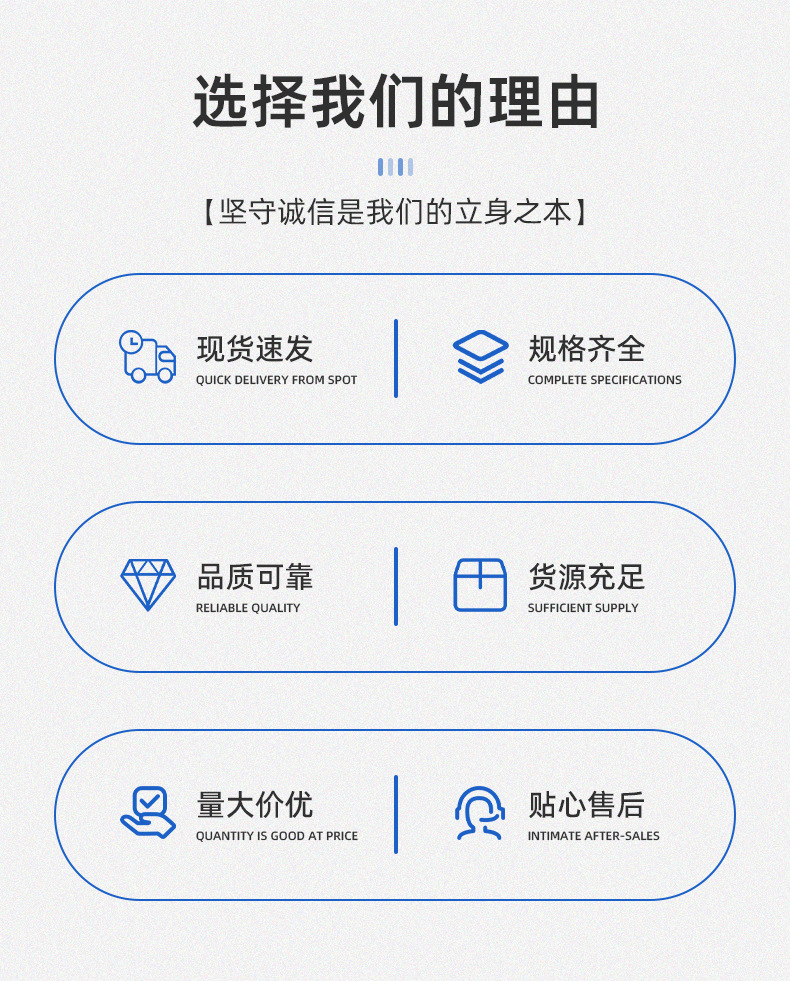 选择我们的理由

【坚守诚信是我们的立身之本】

现货速发
QUICK DELIVERY FROM SPOT

规格齐全
COMPLETE SPECIFICATIONS

品质可靠
RELIABLE QUALITY

货源充足
SUFFICIENT SUPPLY

量大价优
QUANTITY IS GOOD AT PRICE

贴心售后
INTIMATE AFTER-SALES