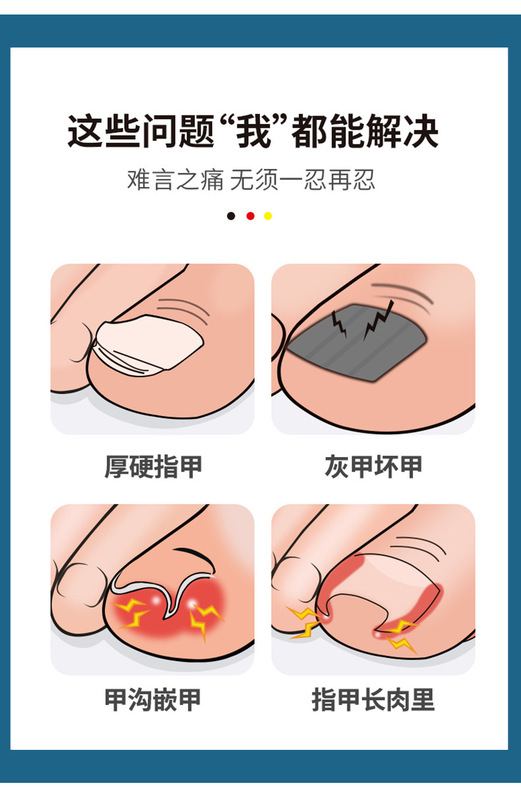 这些问题“我”都能解决

难言之痛 无须一忍再忍

厚硬指甲

灰甲坏甲

甲沟嵌甲

指甲长肉里