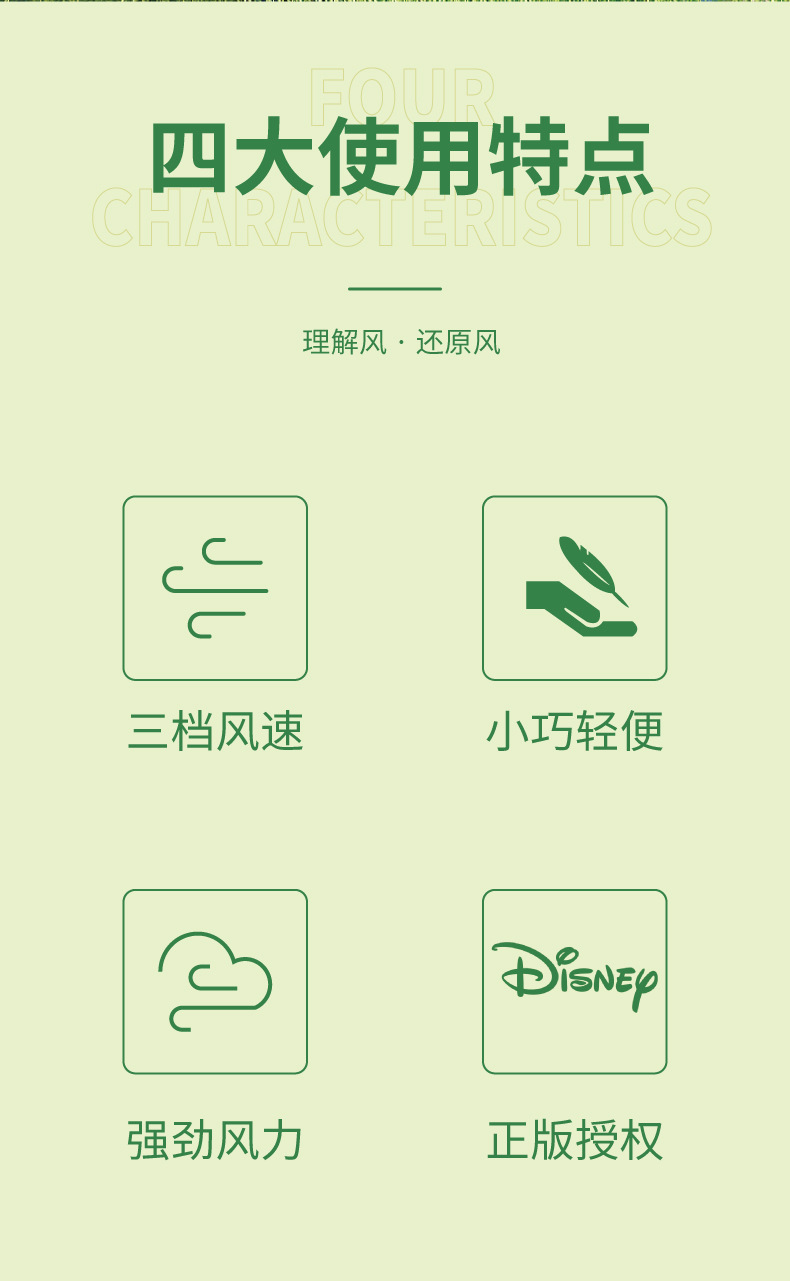 FOUR
四大使用特点
CHARACTERISTICS

理解风 · 还原风

三档风速

小巧轻便

强劲风力

Disney

正版授权