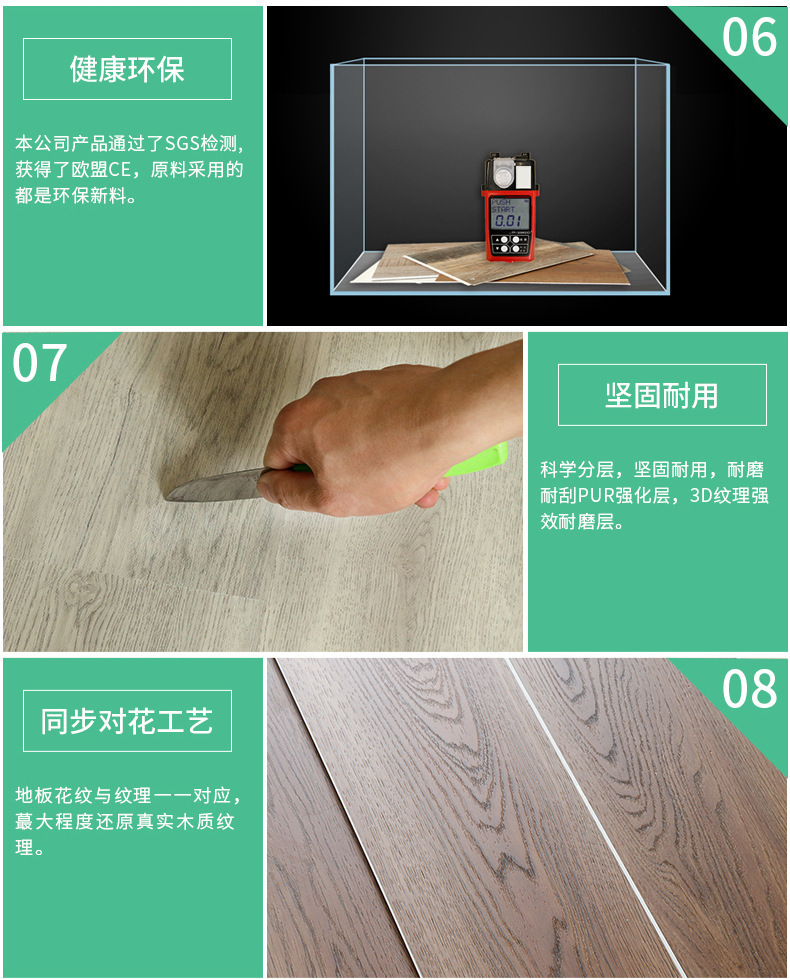 健康环保

本公司产品通过了SGS检测，获得了欧盟CE，原料采用的都是环保新料。

06

PUSH START

0.01

07

坚固耐用

科学分层，坚固耐用，耐磨耐刮PUR强化层，3D纹理强效耐磨层。

同步对花工艺

地板花纹与纹理一一对应，最大程度还原真实木质纹理。

08