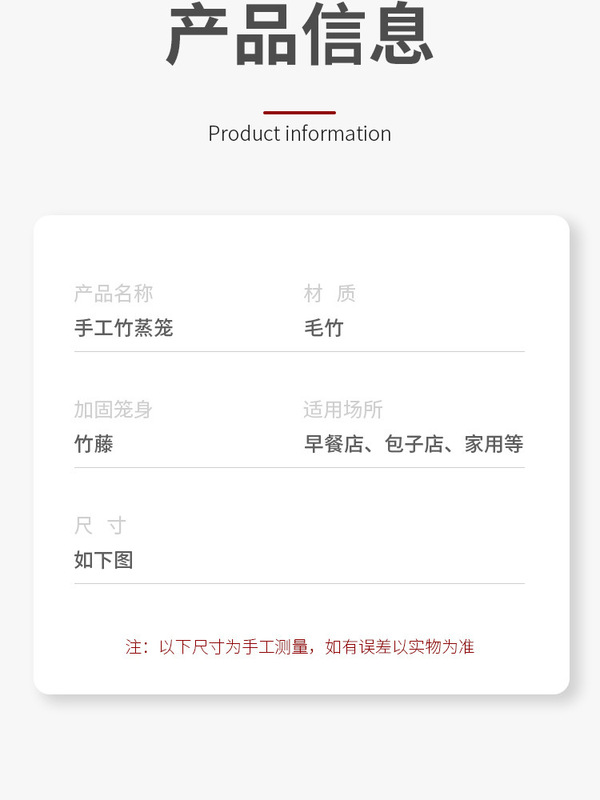 产品信息

Product information

产品名称
手工竹蒸笼

材 质
毛竹

加固笼身
竹藤

适用场所
早餐店、包子店、家用等

尺 寸
如下图

注：以下尺寸为手工测量，如有误差以实物为准