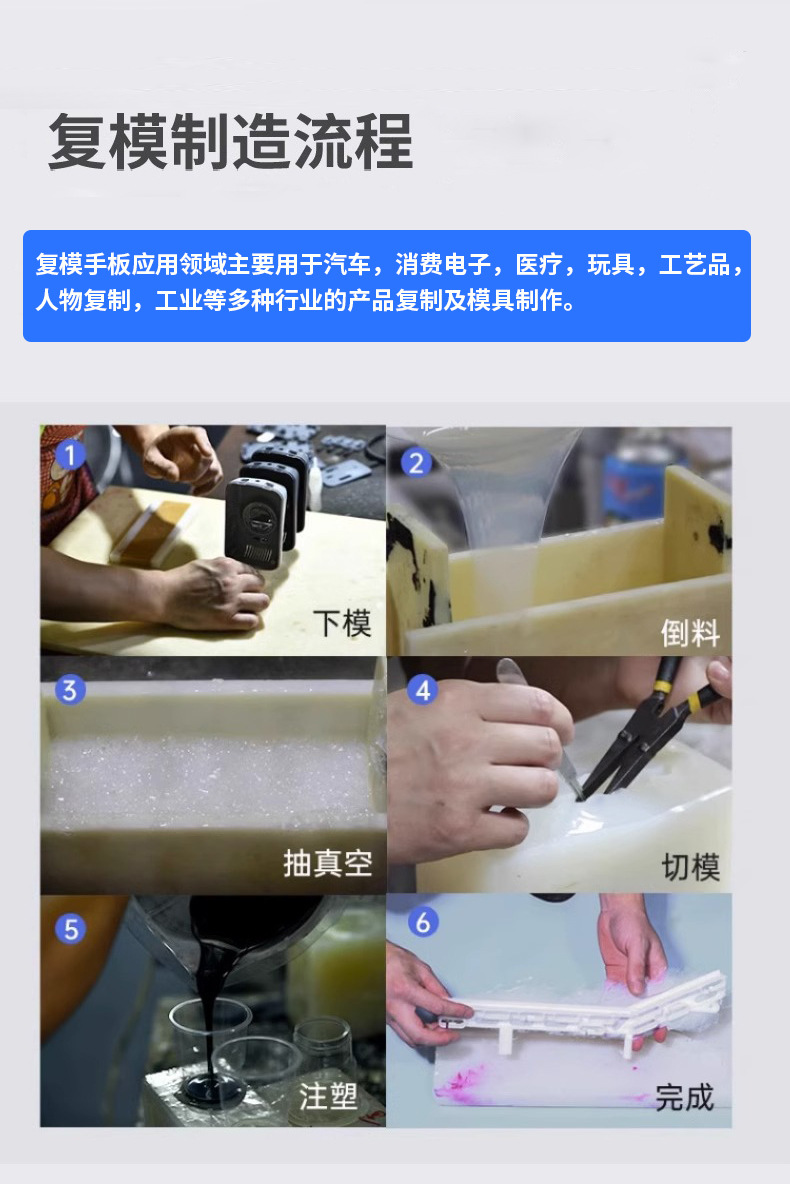 复模制造流程

复模手板应用领域主要用于汽车，消费电子，医疗，玩具，工艺品，人物复制，工业等多种行业的产品复制及模具制作。

1
下模

2
倒料

3
抽真空

4
切模

5
注塑

6
完成