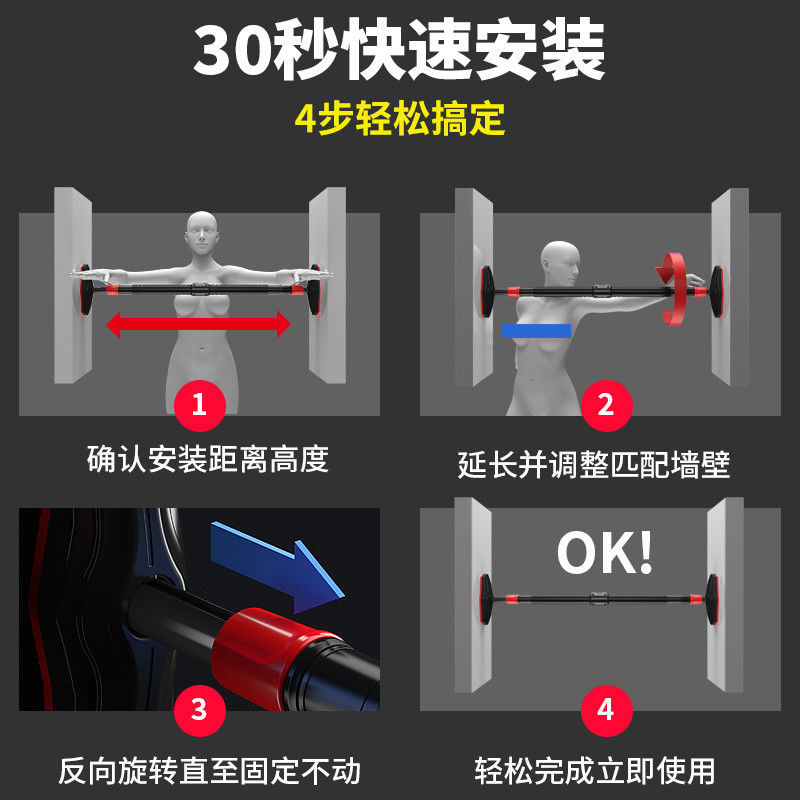 30秒快速安装

4步轻松搞定

1

确认安装距离高度

2

延长并调整匹配墙壁

3

反向旋转直至固定不动

OK!

4

轻松完成立即使用