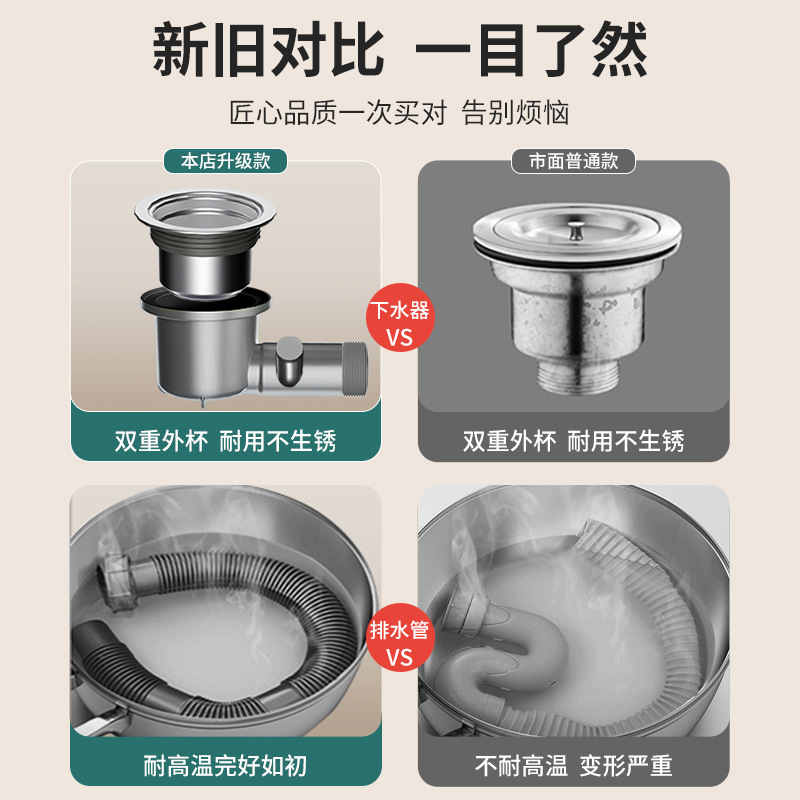 新旧对比 一目了然

匠心品质一次买对 告别烦恼

本店升级款

市面普通款

下水器
VS

双重外杯 耐用不生锈

双重外杯 耐用不生锈

排水管
VS

耐高温完好如初

不耐高温 变形严重