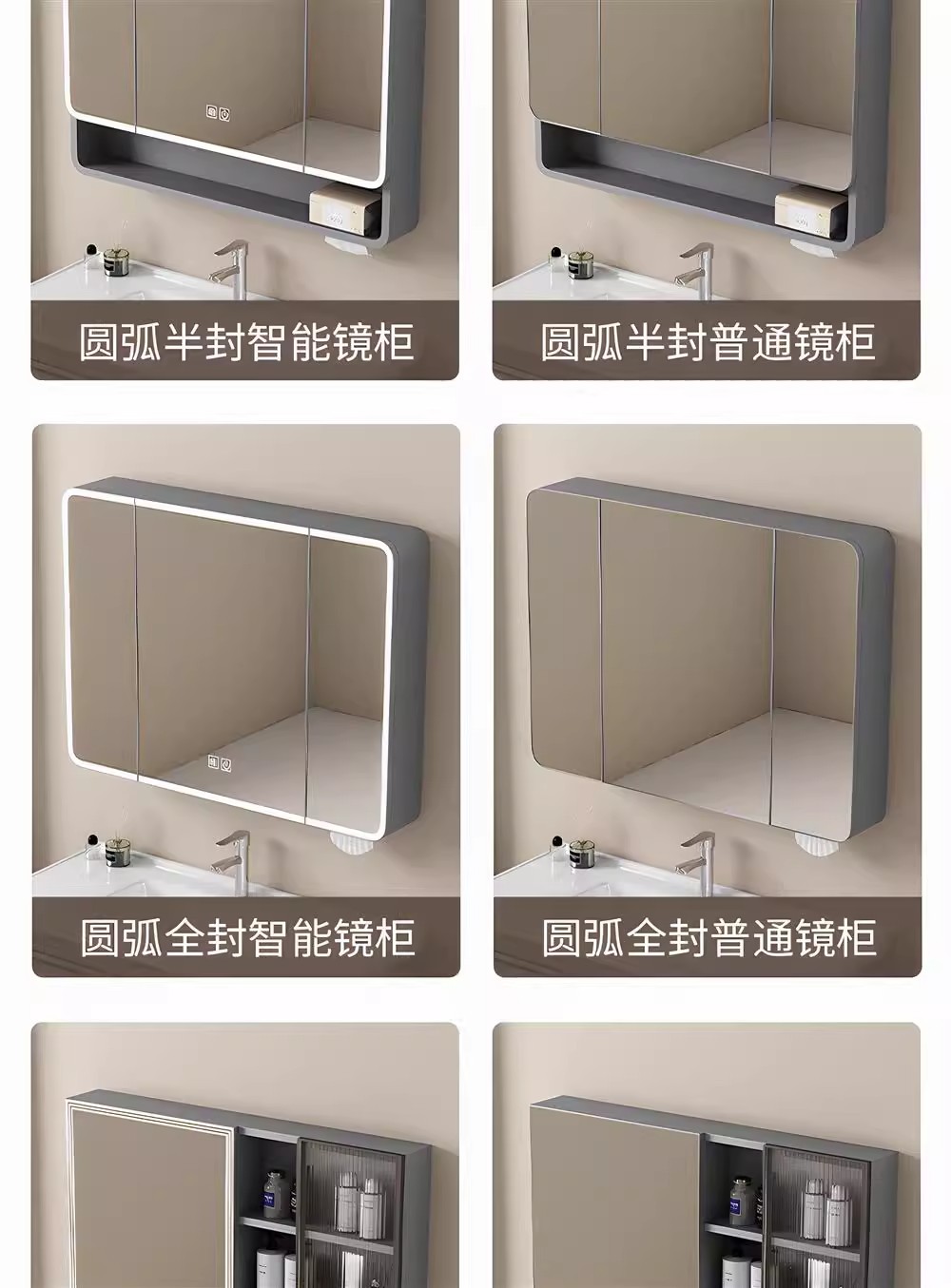 圆弧半封智能镜柜

圆弧半封普通镜柜

圆弧全封智能镜柜

圆弧全封普通镜柜