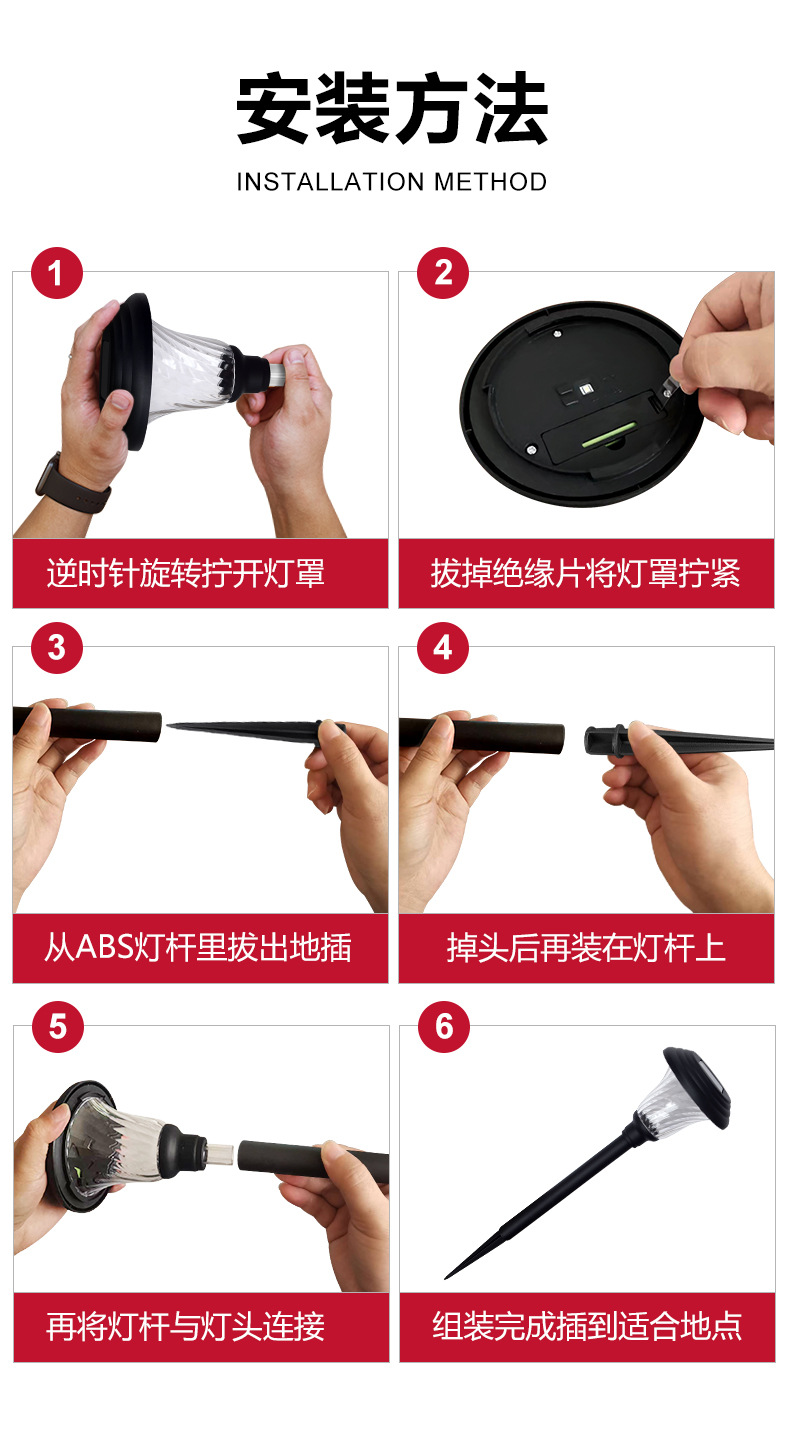 安装方法

INSTALLATION METHOD

1

逆时针旋转拧开灯罩

2

拔掉绝缘片将灯罩拧紧

3

从ABS灯杆里拔出地插

4

掉头后再装在灯杆上

5

再将灯杆与灯头连接

6

组装完成插到适合地点