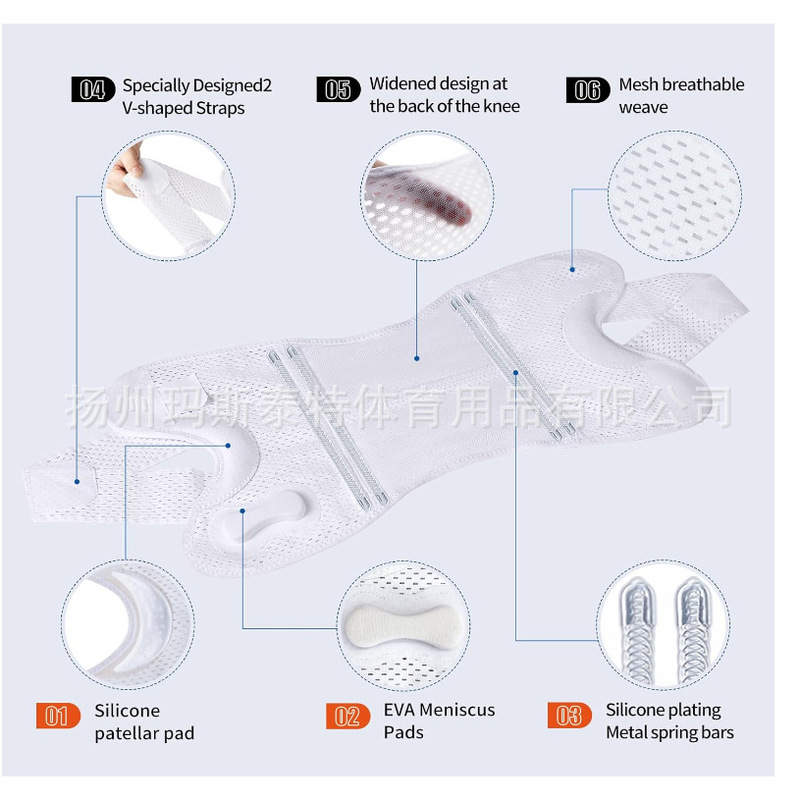 04 Specially Designed2 V-shaped Straps

05 Widened design at the back of the knee

06 Mesh breathable weave

扬州玛斯泰特体育用品有限公司

01 Silicone patellar pad

02 EVA Meniscus Pads

03 Silicone plating Metal spring bars