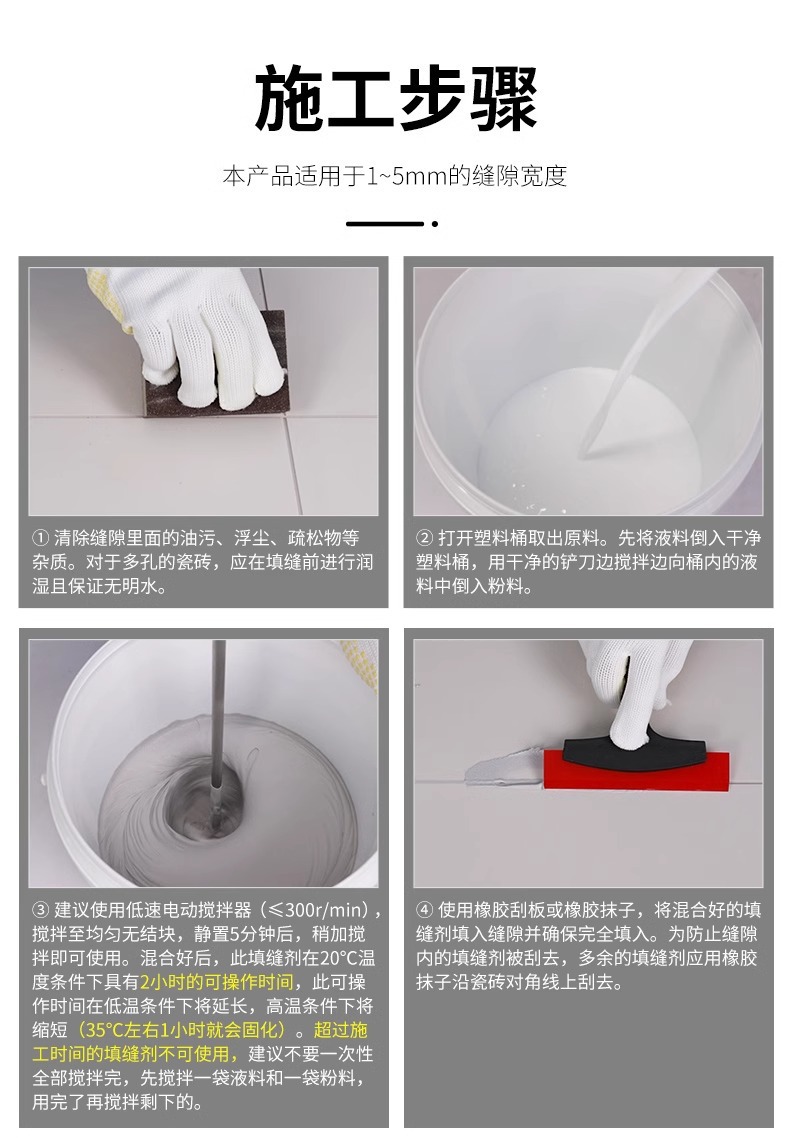 施工步骤

本产品适用于1~5mm的缝隙宽度

① 清除缝隙里面的油污、浮尘、疏松物等杂质。对于多孔的瓷砖，应在填缝前进行润湿且保证无明水。

② 打开塑料桶取出原料。先将液料倒入干净塑料桶，用干净的铲刀边搅拌边向桶内的液料中倒入粉料。

③ 建议使用低速电动搅拌器（≤300r/min），搅拌至均匀无结块，静置5分钟后，稍加搅拌即可使用。混合好后，此填缝剂在20°C温度条件下具有2小时的可操作时间，此可操作时间在低温条件下将延长，高温条件下将缩短（35°C左右1小时就会固化）。超过施工时间的填缝剂不可使用，建议不要一次性全部搅拌完，先搅拌一袋液料和一袋粉料，用完了再搅拌剩下的。

④ 使用橡胶刮板或橡胶抹子，将混合好的填缝剂填入缝隙并确保完全填入。为防止缝隙内的填缝剂被刮去，多余的填缝剂应用橡胶抹子沿瓷砖对角线上刮去。