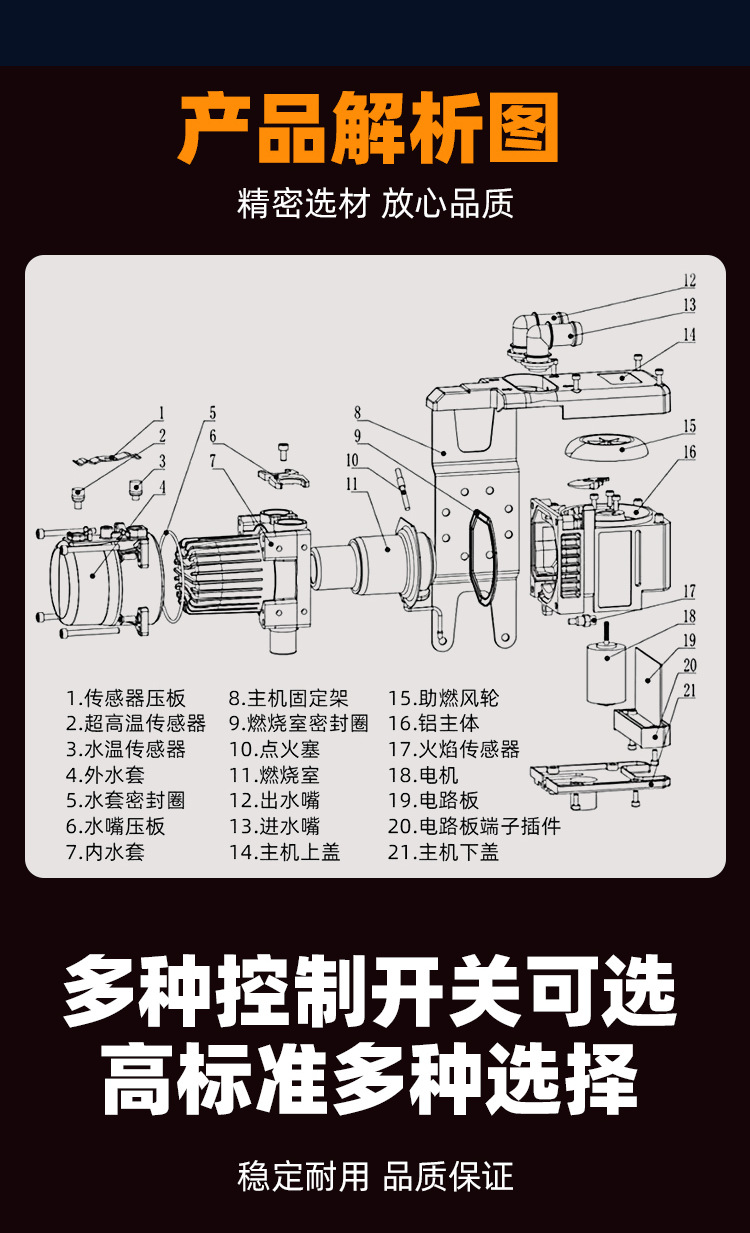 产品解析图

精密选材 放心品质

12
13
14
1
2
3
4
5
6
7
8
9
10
11
15
16
17
18
19
20
21

1.传感器压板
2.超高温传感器
3.水温传感器
4.外水套
5.水套密封圈
6.水嘴压板
7.内水套

8.主机固定架
9.燃烧室密封圈
10.点火塞
11.燃烧室
12.出水嘴
13.进水嘴
14.主机上盖

15.助燃风轮
16.铝主体
17.火焰传感器
18.电机
19.电路板
20.电路板端子插件
21.主机下盖

多种控制开关可选
高标准多种选择

稳定耐用 品质保证