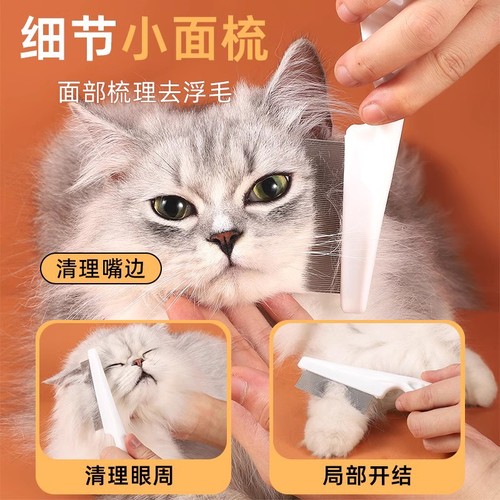 细节小面梳

面部梳理去浮毛

清理嘴边

清理眼周

局部开结