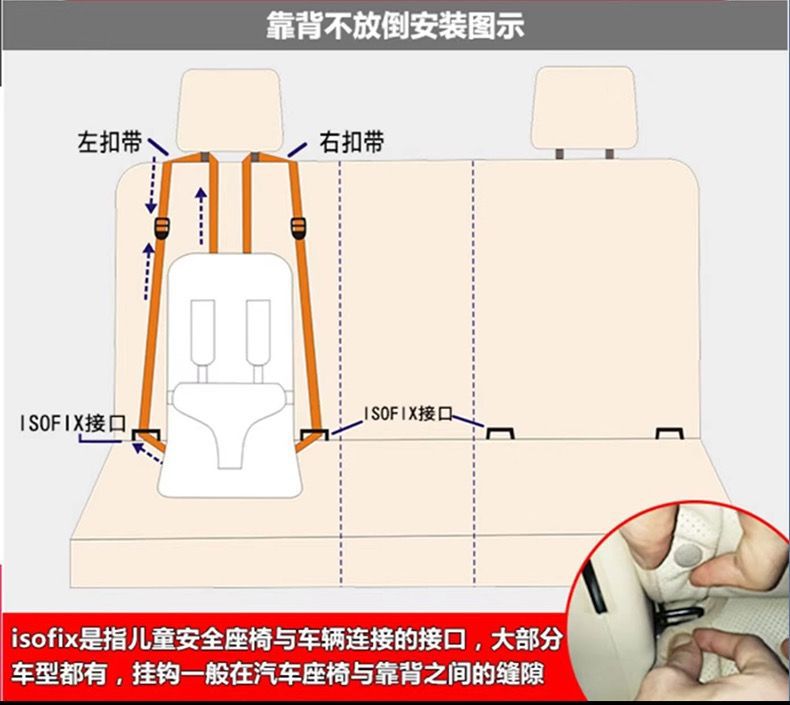 靠背不放倒安装图示

左扣带

右扣带

ISOFIX接口

ISOFIX接口

isofix是指儿童安全座椅与车辆连接的接口，大部分车型都有，挂钩一般在汽车座椅与靠背之间的缝隙