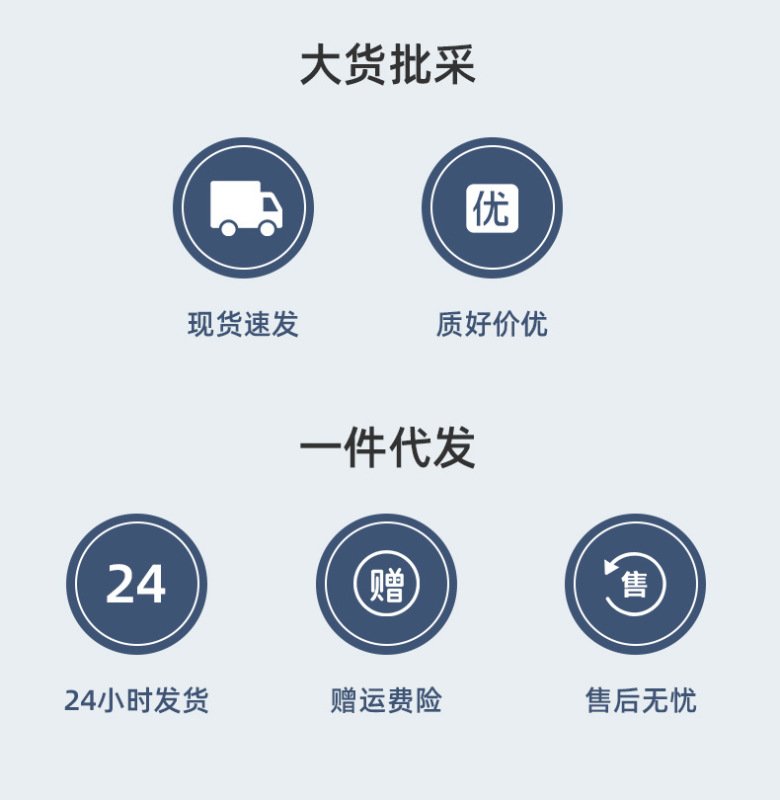 大货批采

优

现货速发

质好价优

一件代发

24

赠

售

24小时发货

赠运费险

售后无忧