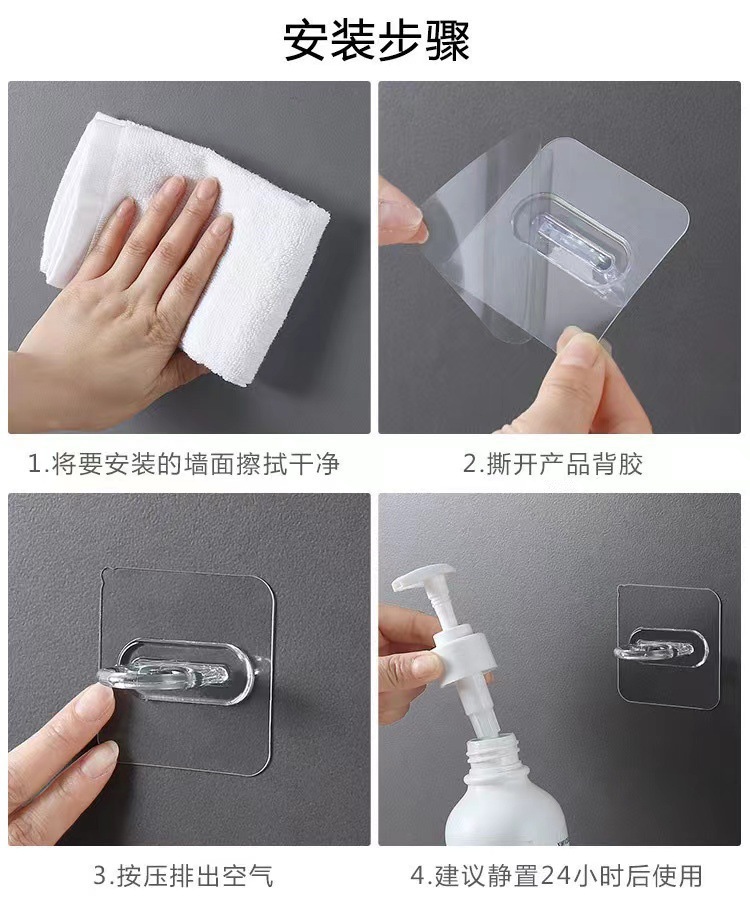 安装步骤

1.将要安装的墙面擦拭干净

2.撕开产品背胶

3.按压排出空气

4.建议静置24小时后使用